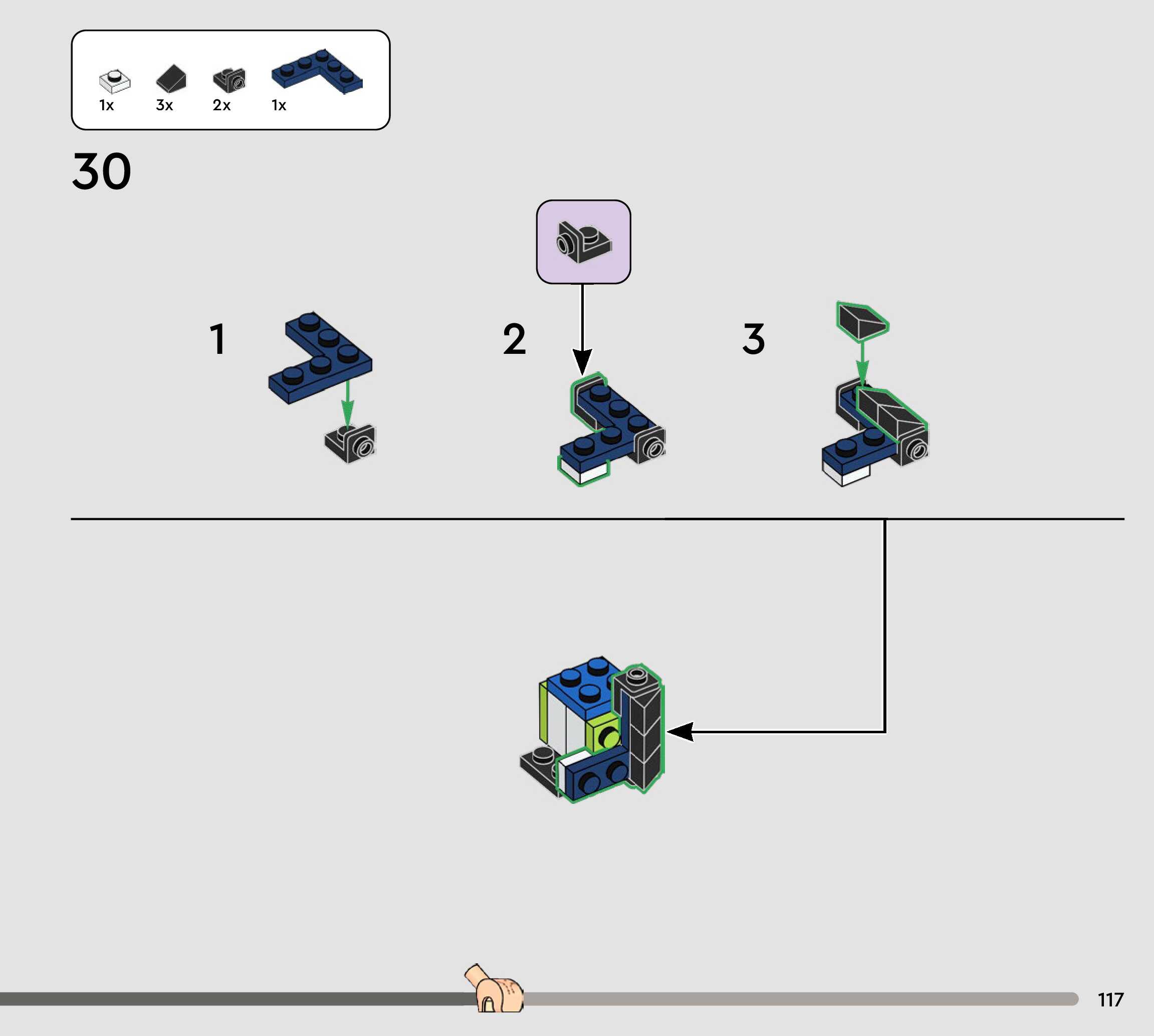 1x 3x 2x 1x

30

1

2

3

117