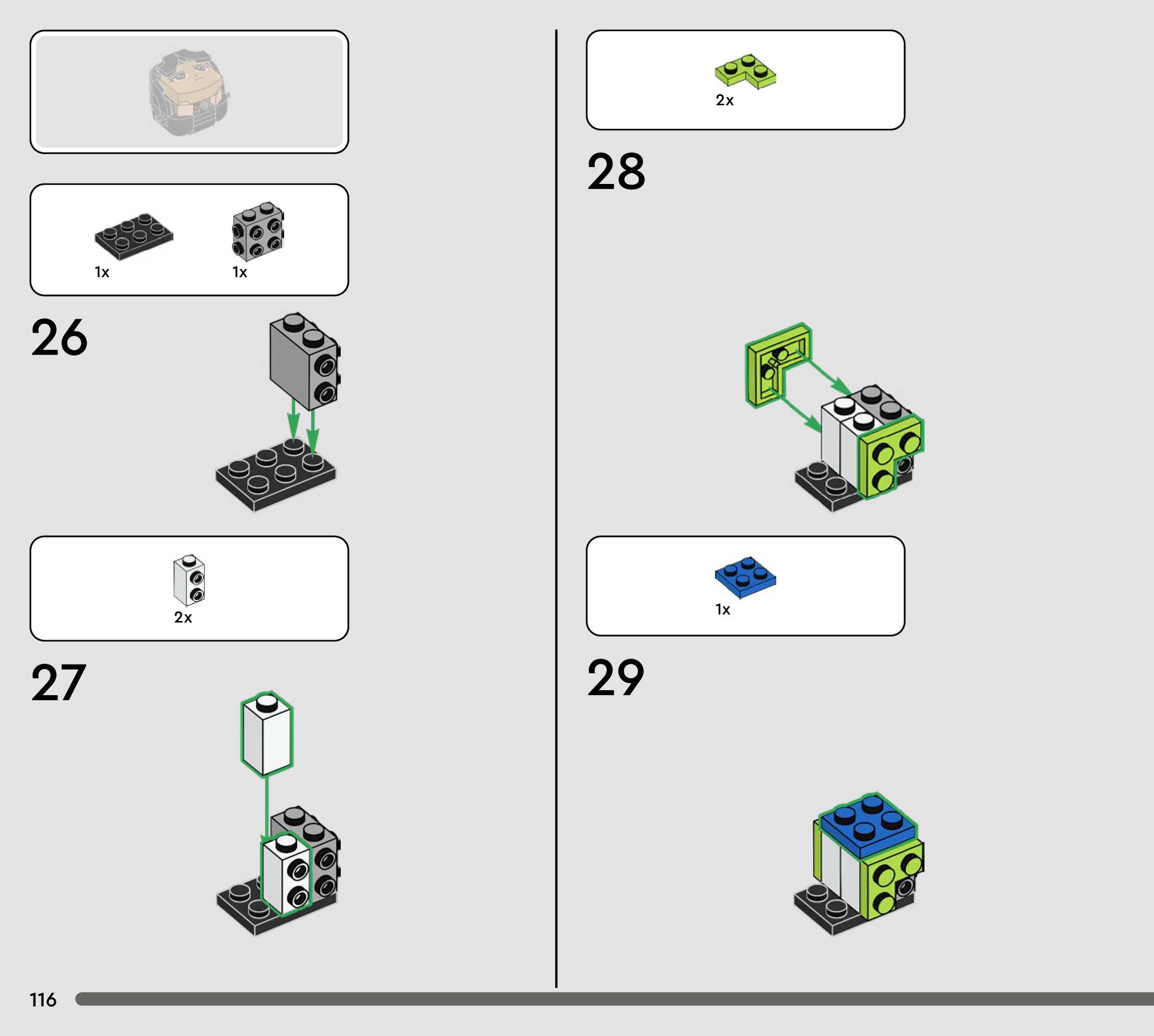 1x

1x

26

2x

27

2x

28

1x

29

116