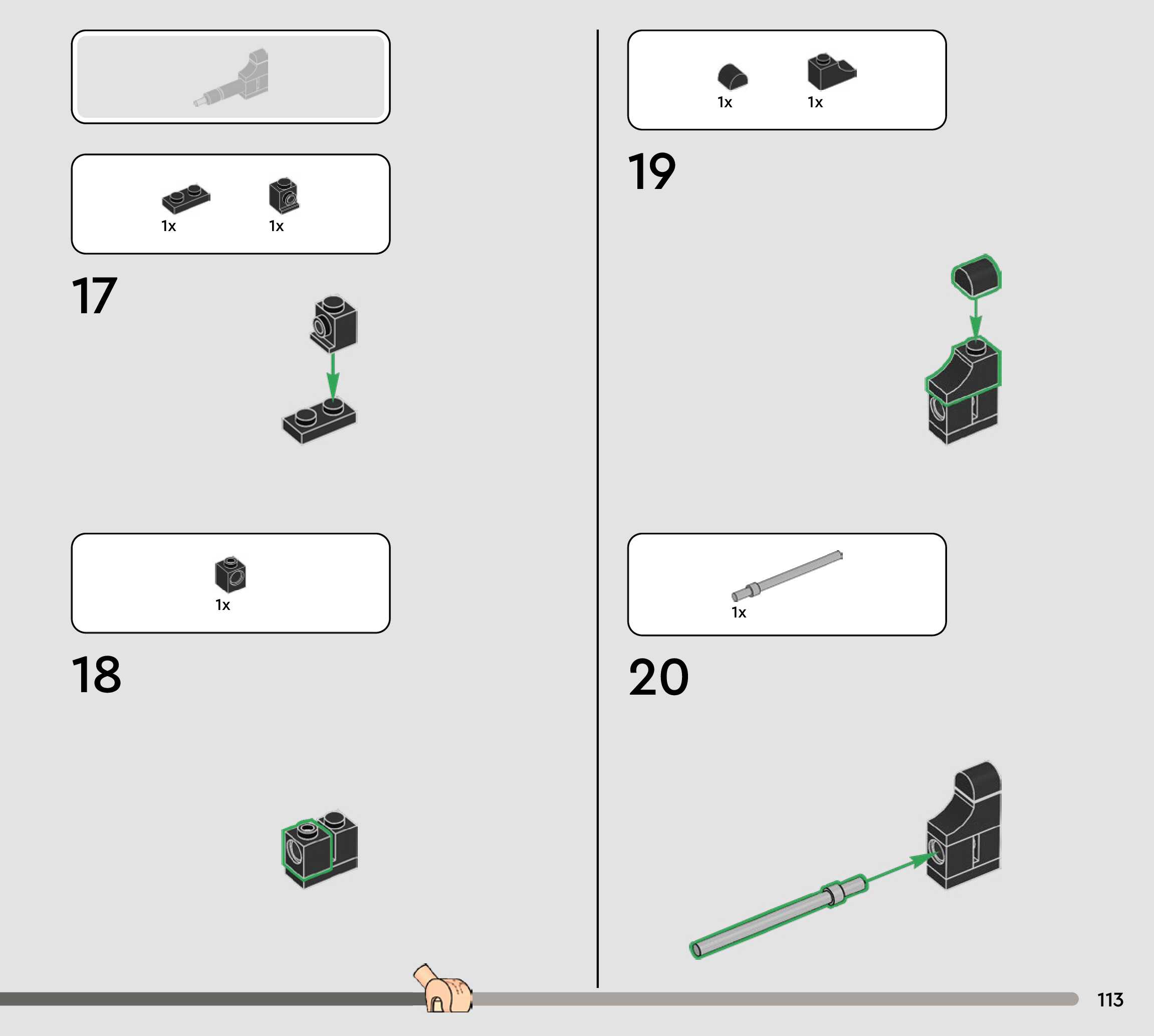 1x 1x

17

1x

18

1x 1x

19

1x

20

113