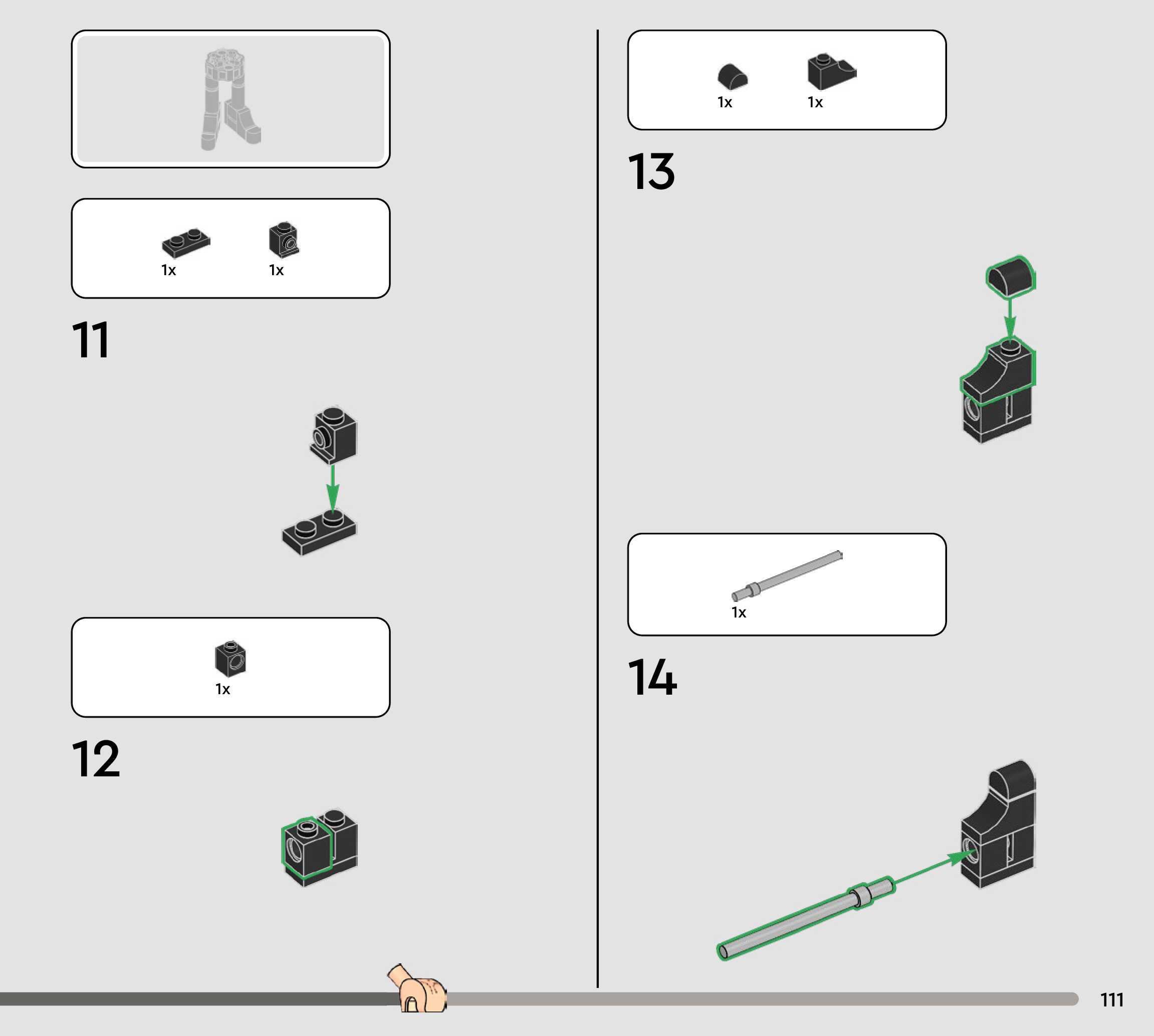 1x 1x

11

1x

12

1x 1x

13

1x

14

111