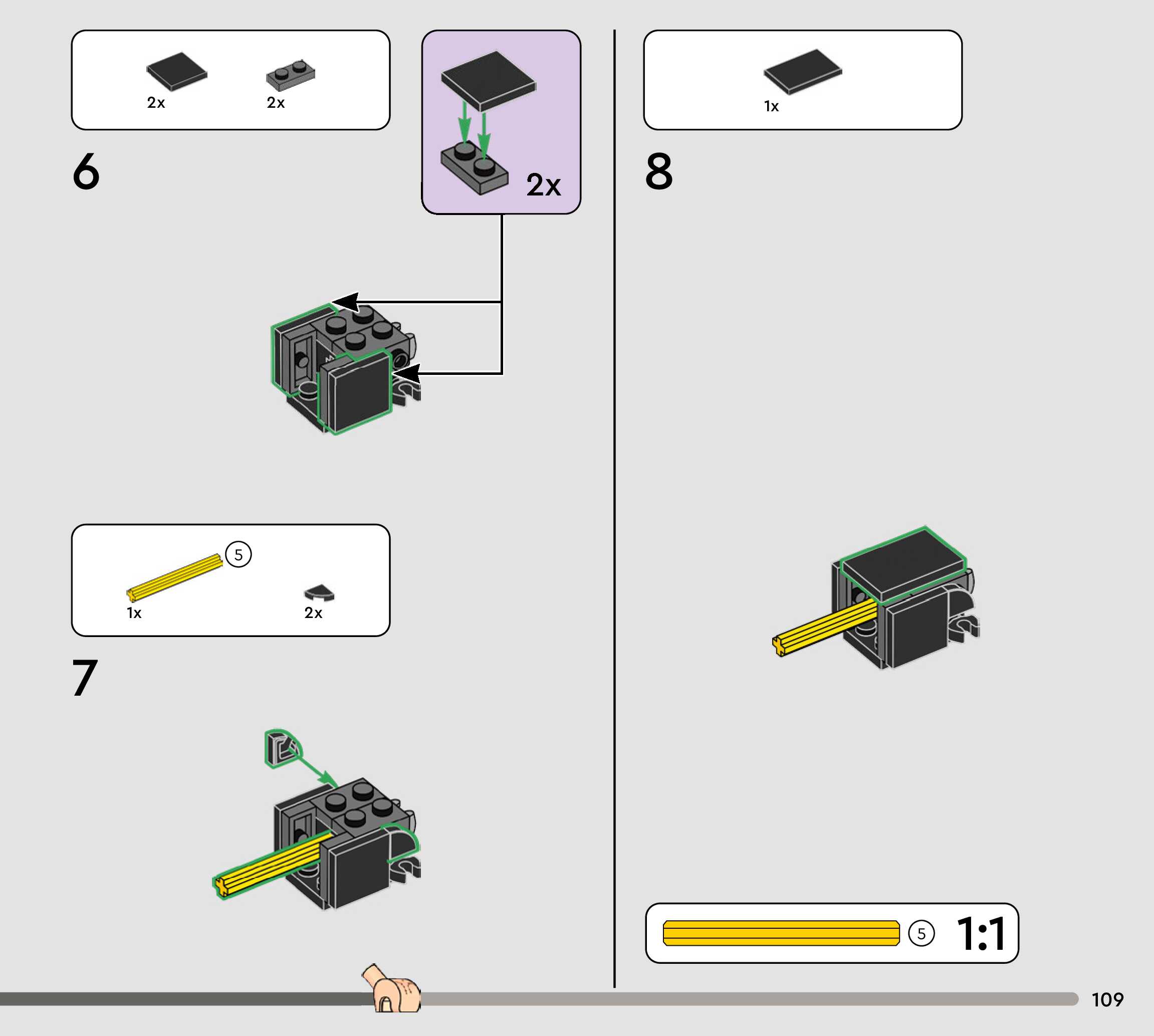 2x
2x

2x

6

5
1x
2x

7

1x

8

5
1:1

109