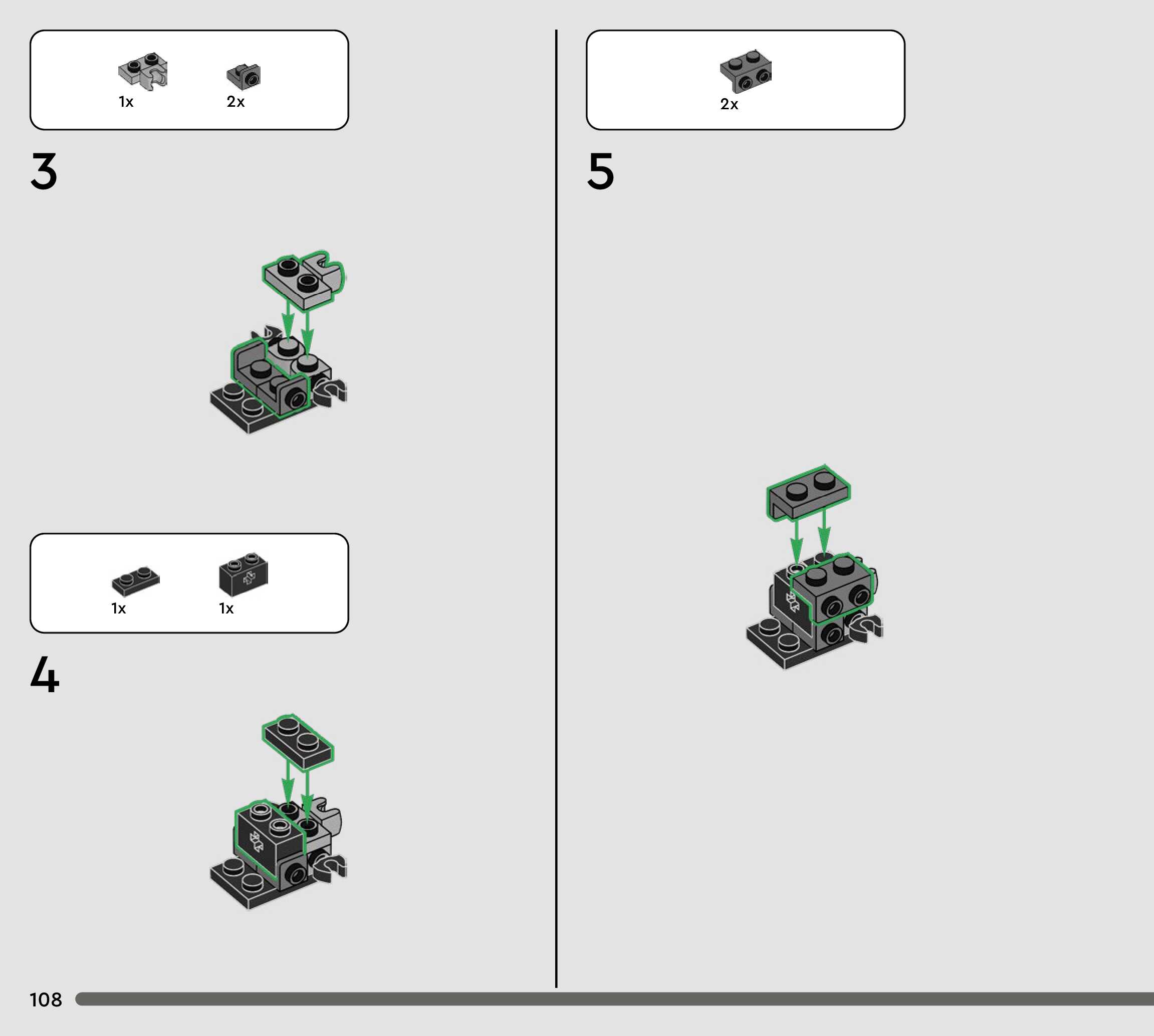 1x
2x

3

1x
1x

4

2x

5

108