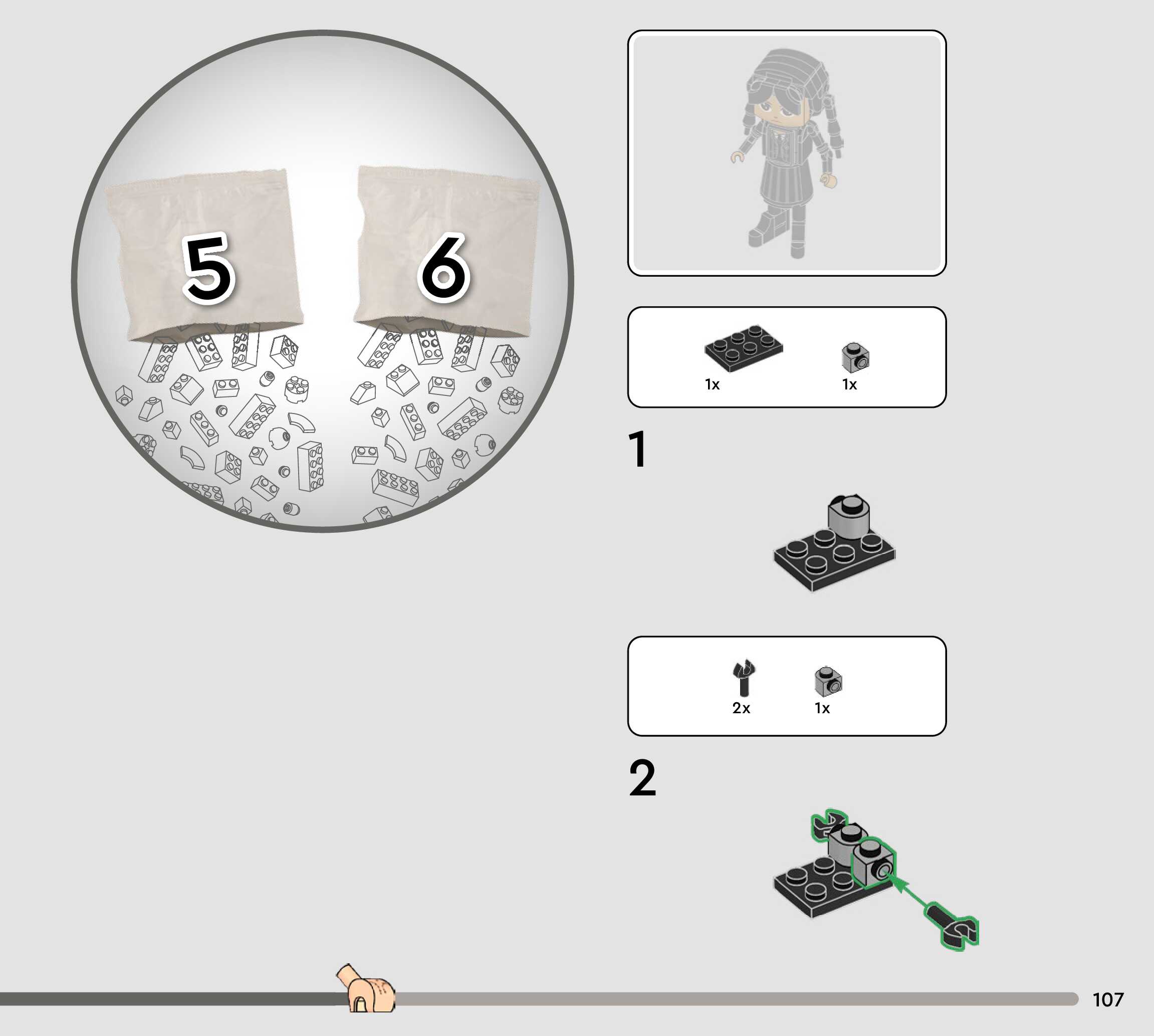 5

6

1x

1x

1

2x

1x

2

107