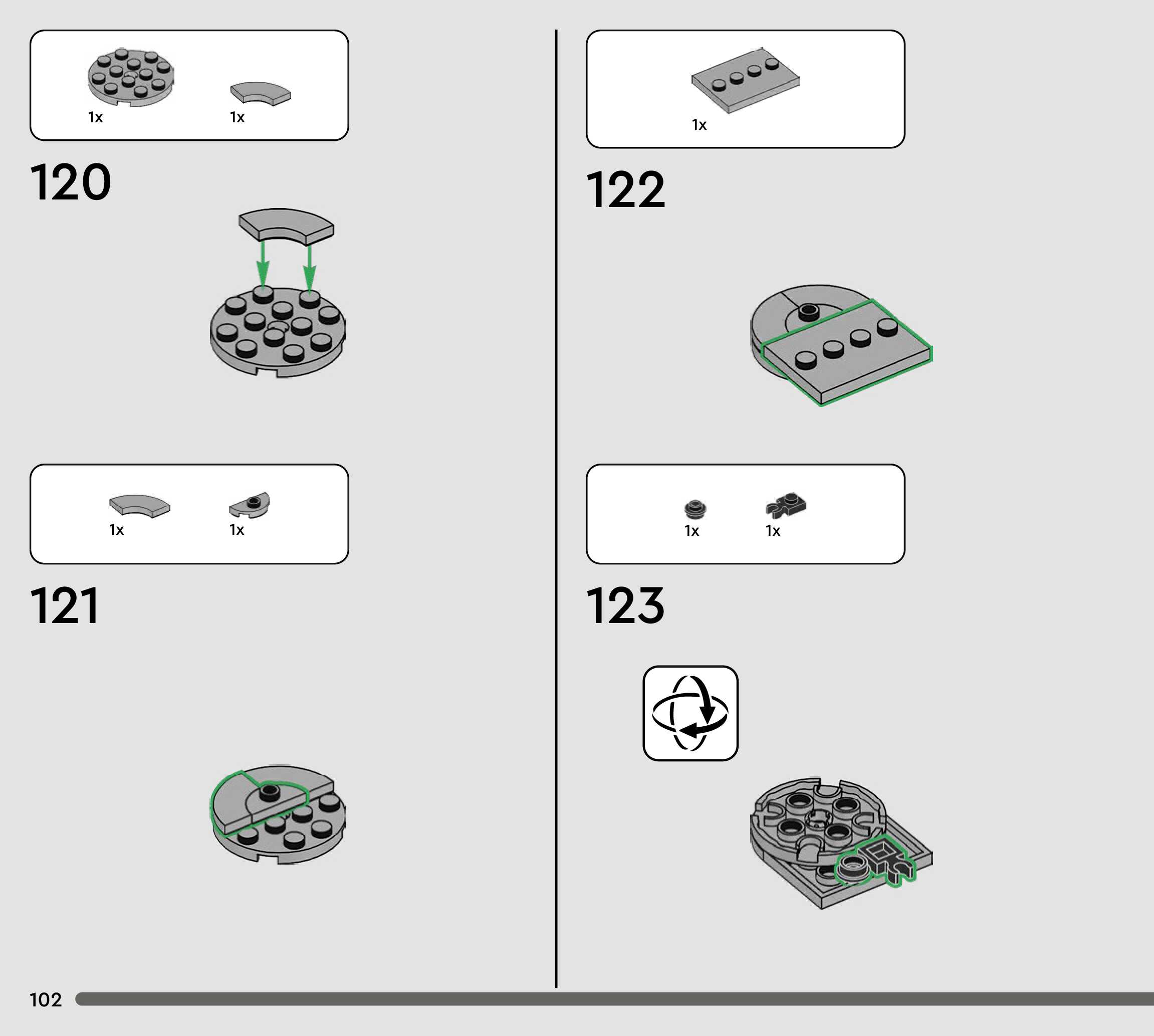 1x 1x

120

1x 1x

121

1x

122

1x 1x

123

102