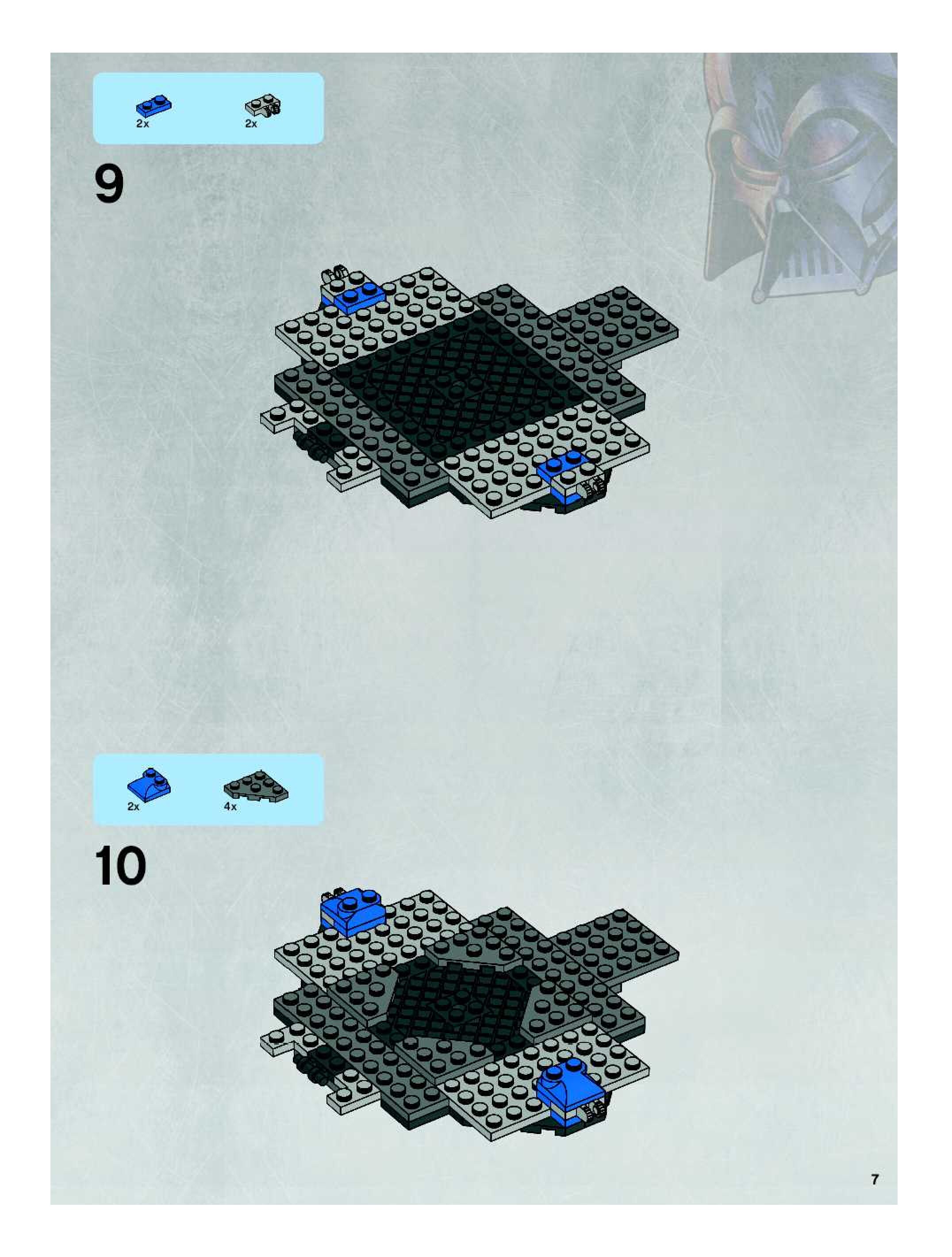 2x

2x

9

2x

4x

10

7