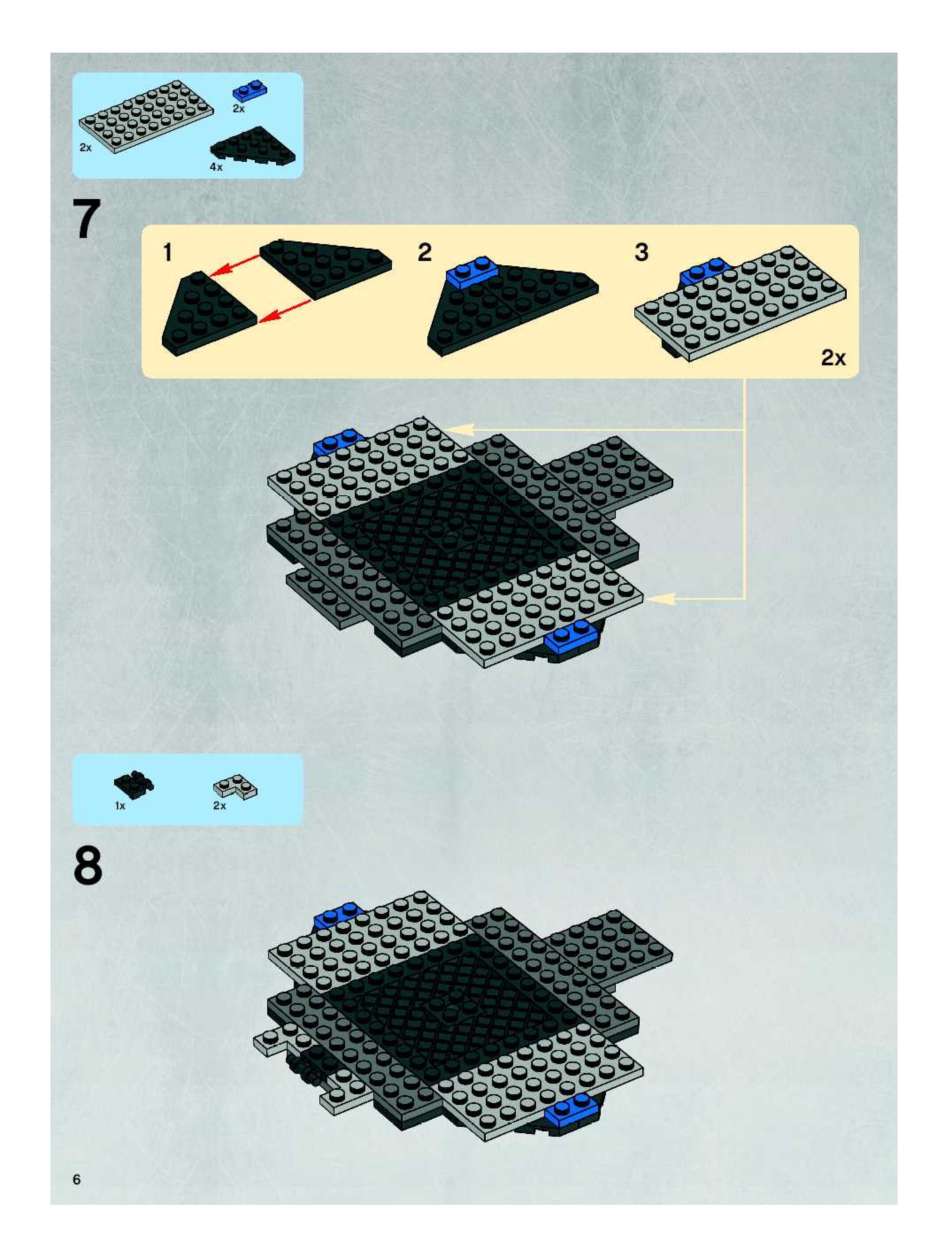 2x

2x

4x

7

1

2

3

2x

1x

2x

8

6