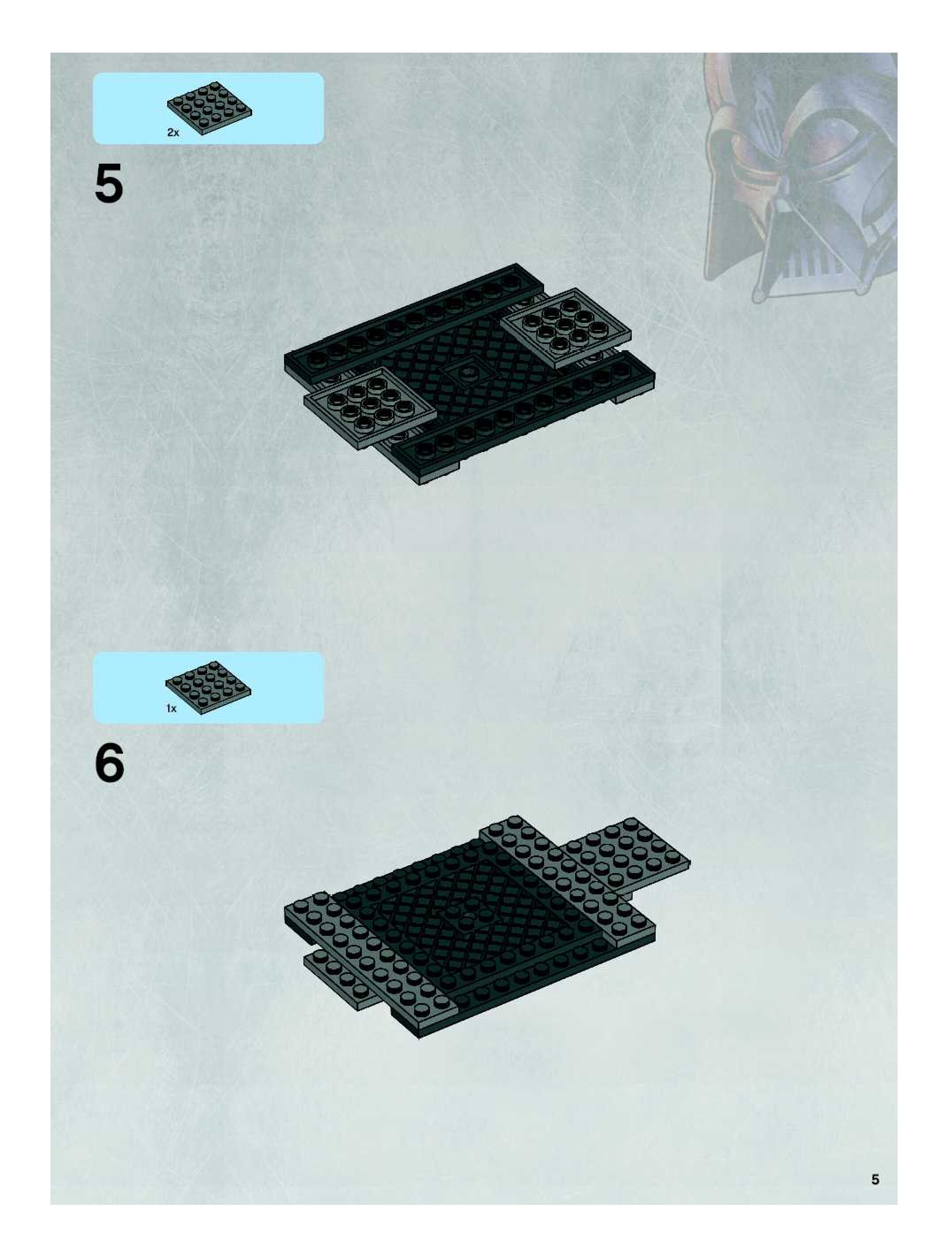 2x

5

1x

6

5