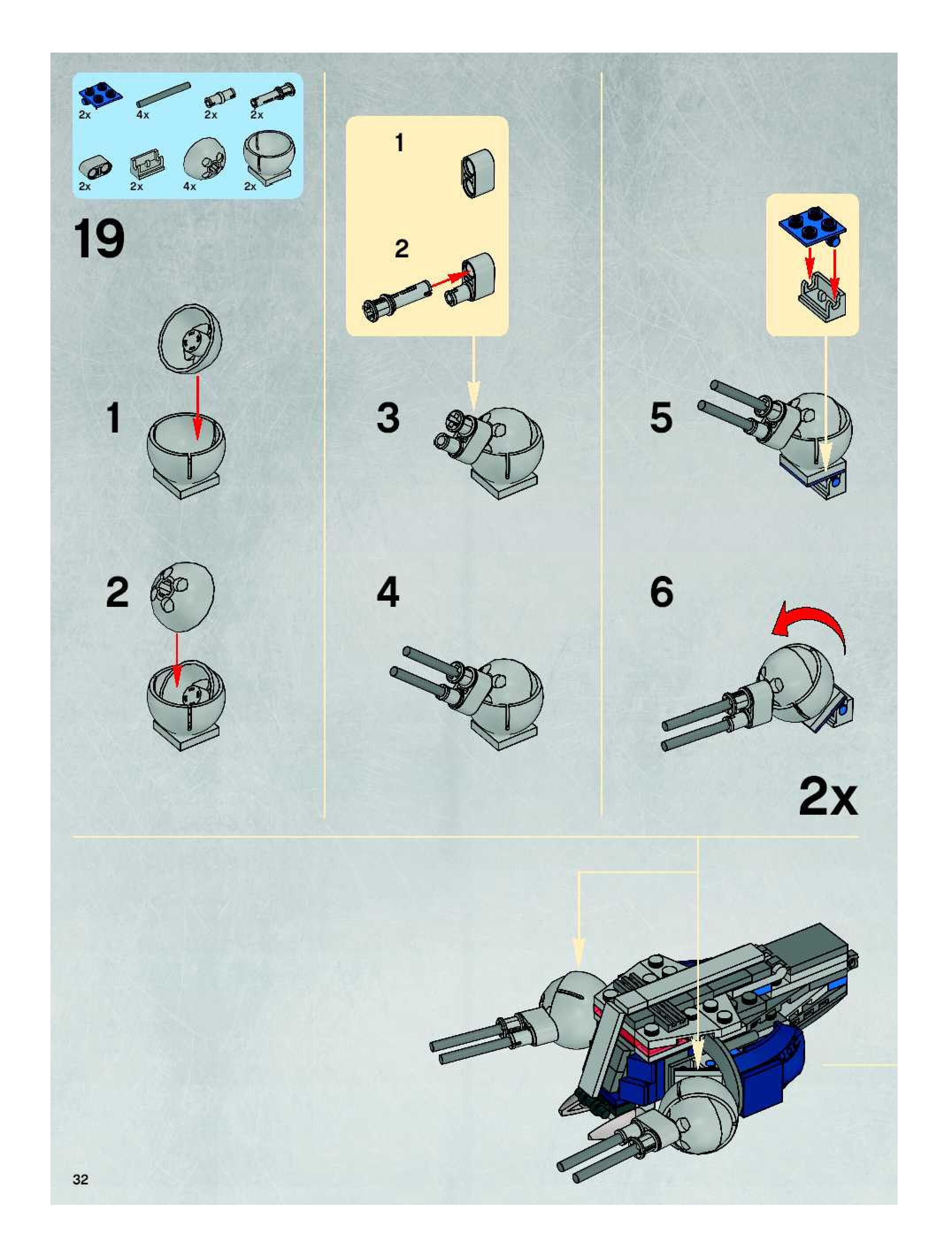 2x 4x 2x 2x
2x 2x 4x 2x

19

1

2

1

2

3

4

5

6

2x

32