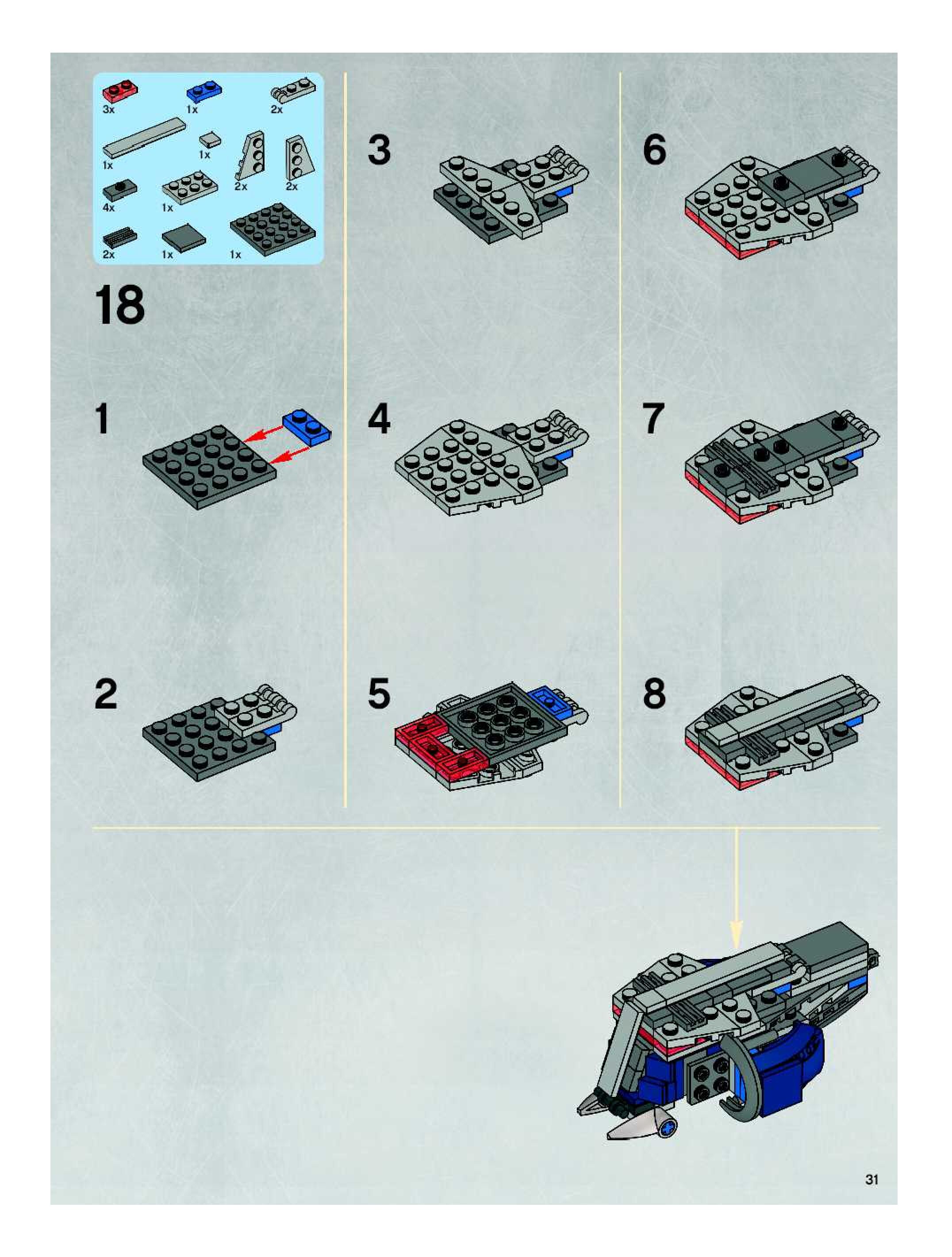 3x
1x
2x
1x
1x
2x
2x
4x
1x
2x
1x
1x

18

1

2

3

4

5

6

7

8

31