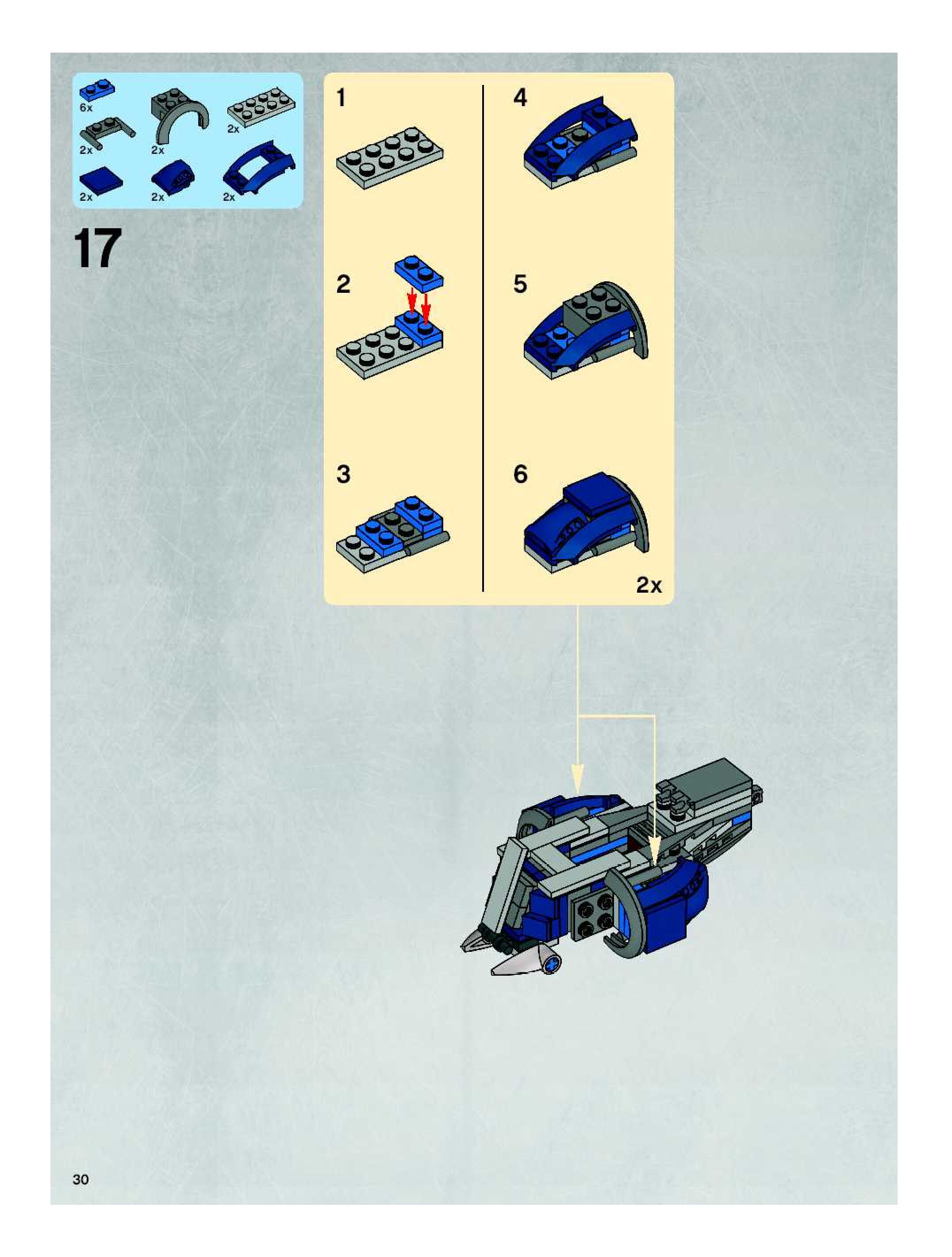 6x

2x

2x

2x

2x

2x

2x

17

1

2

3

4

5

6

2x

30