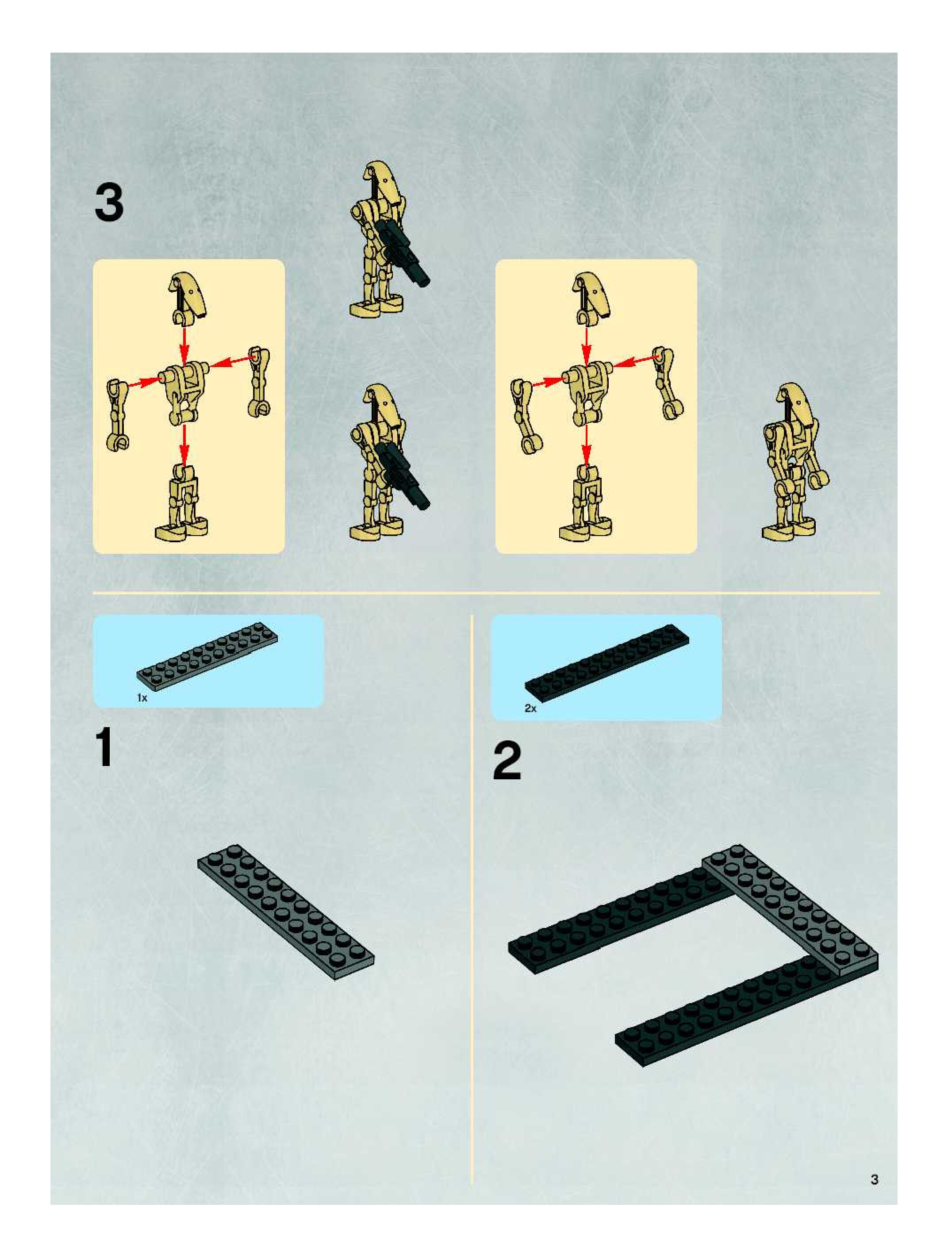 3

1x

1

2x

2

3