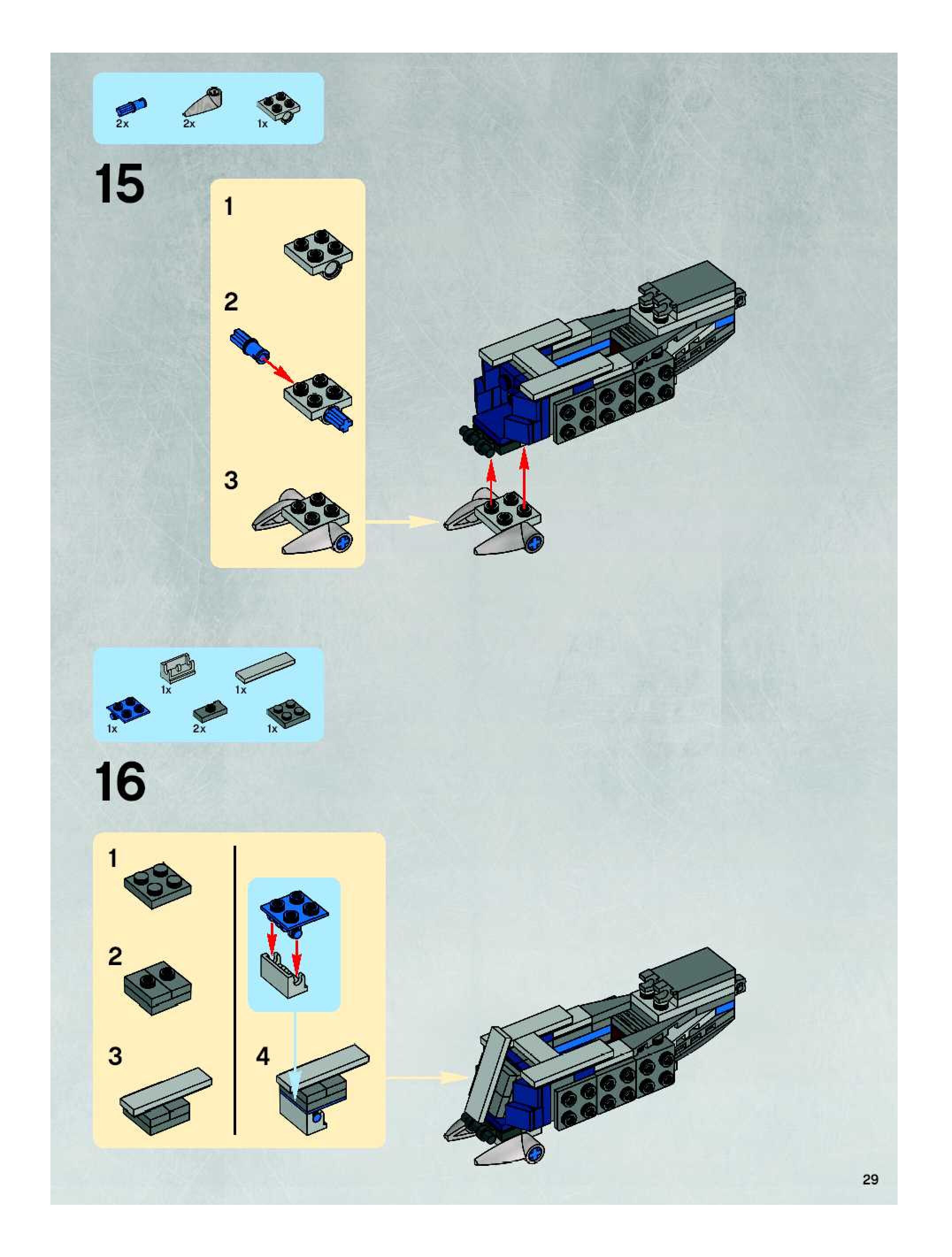 2x 2x 1x

15

1

2

3

1x 1x

1x 2x 1x

16

1

2

3

4

29