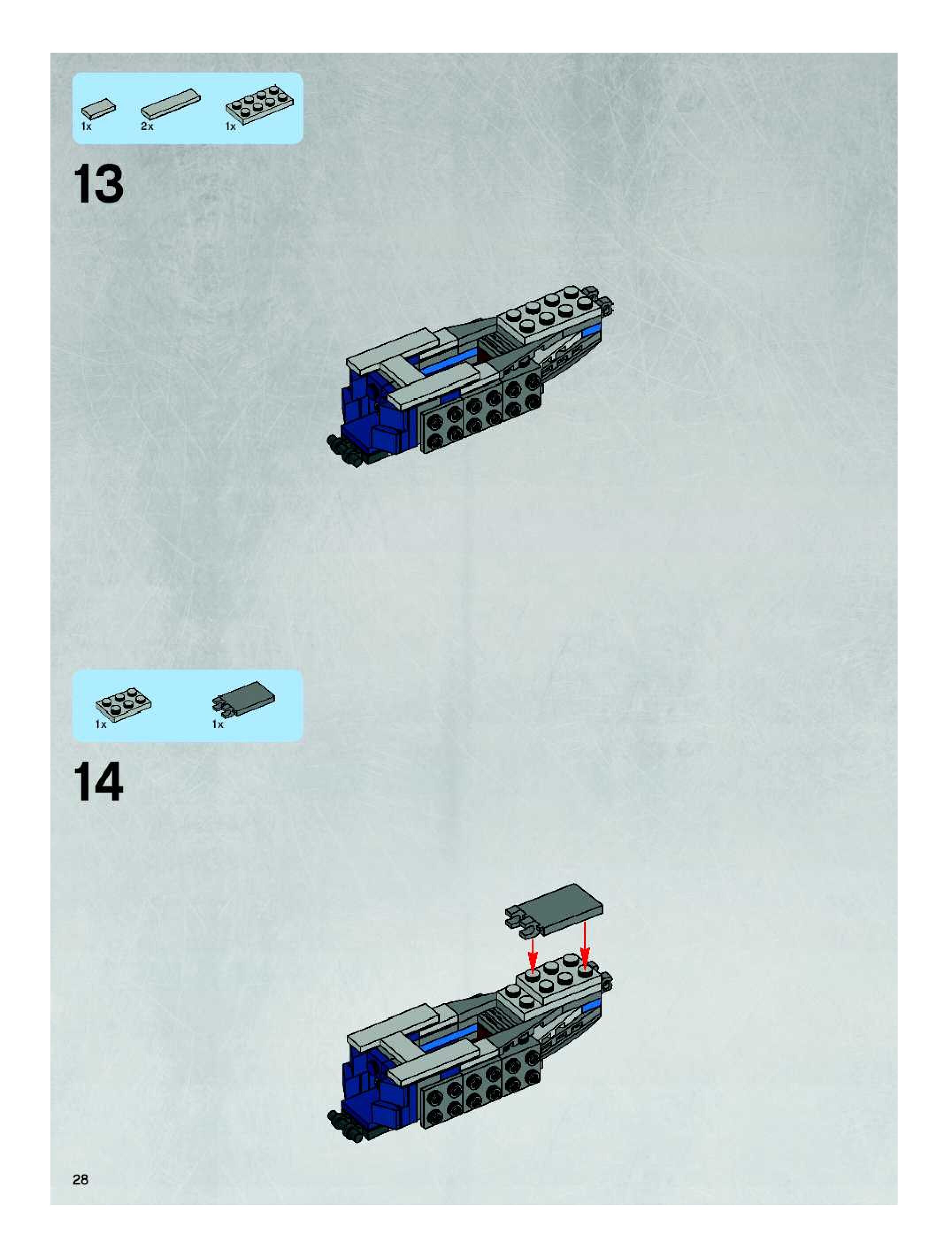 1x 2x 1x

13

1x 1x

14

28