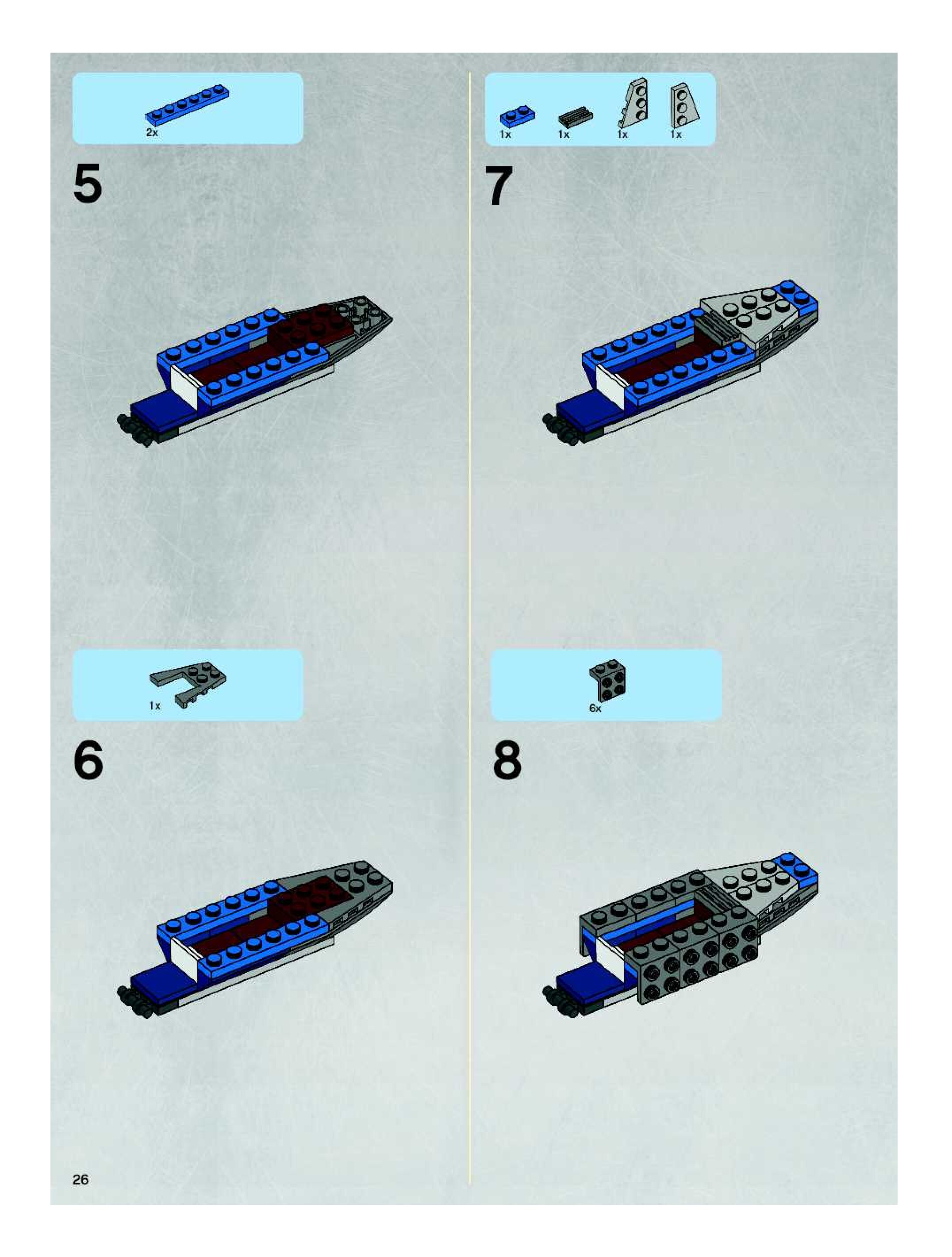 2x

5

1x

6

1x 1x 1x 1x

7

6x

8

26