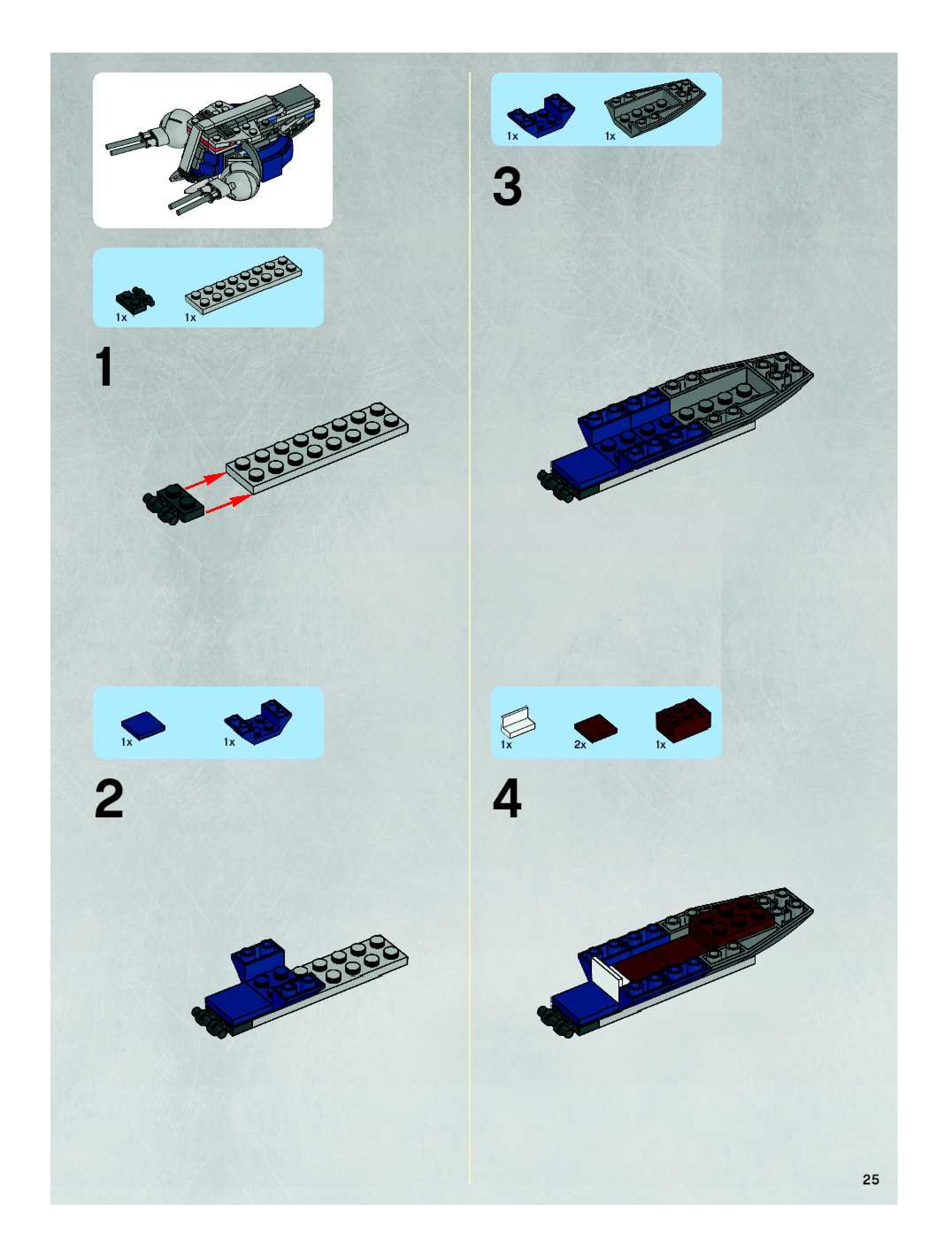 1x 1x

1

1x 1x

2

1x 1x

3

1x 2x 1x

4

25