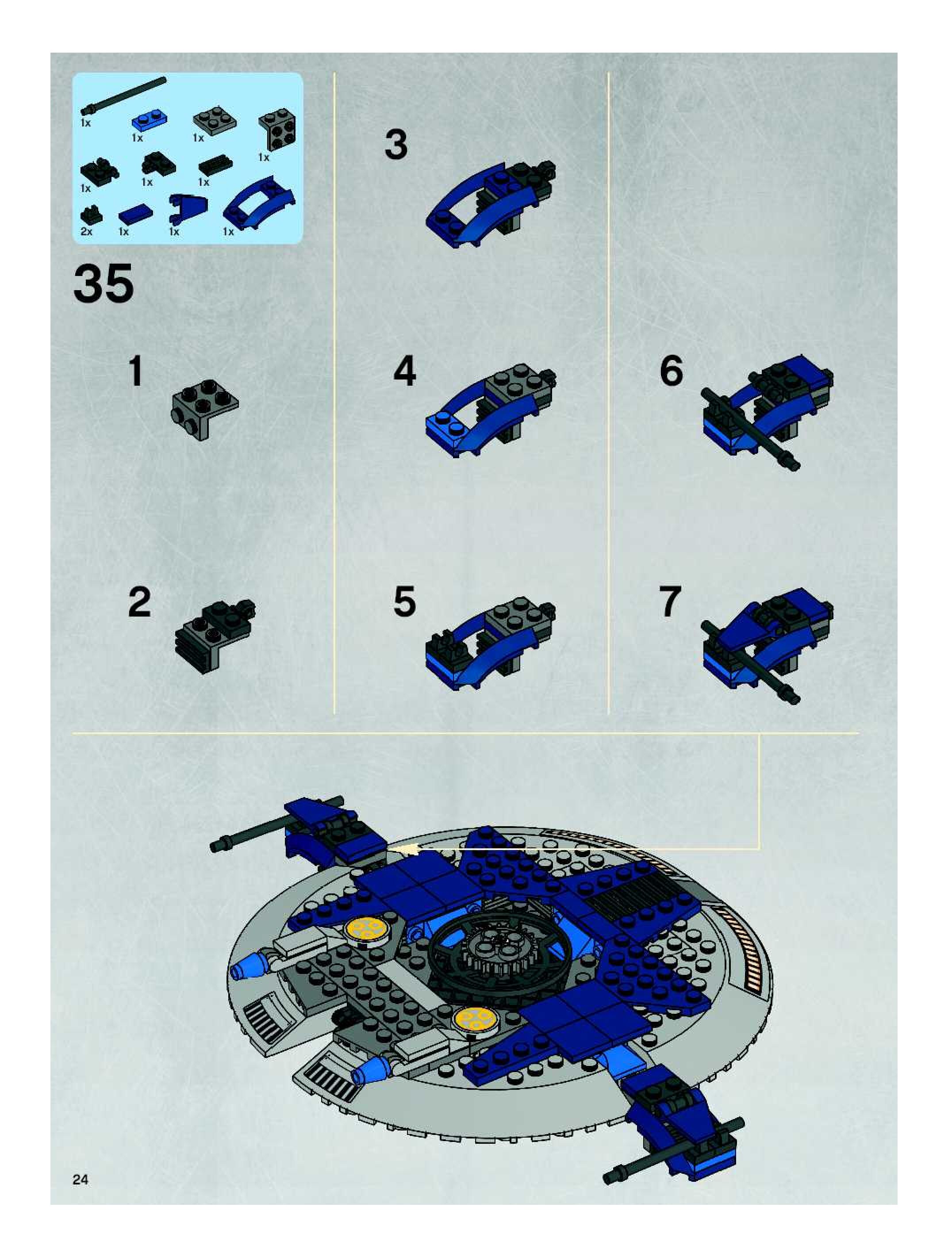 1x
1x
1x
1x
1x
1x
1x
2x
1x
1x
1x

35

1

2

3

4

5

6

7

24