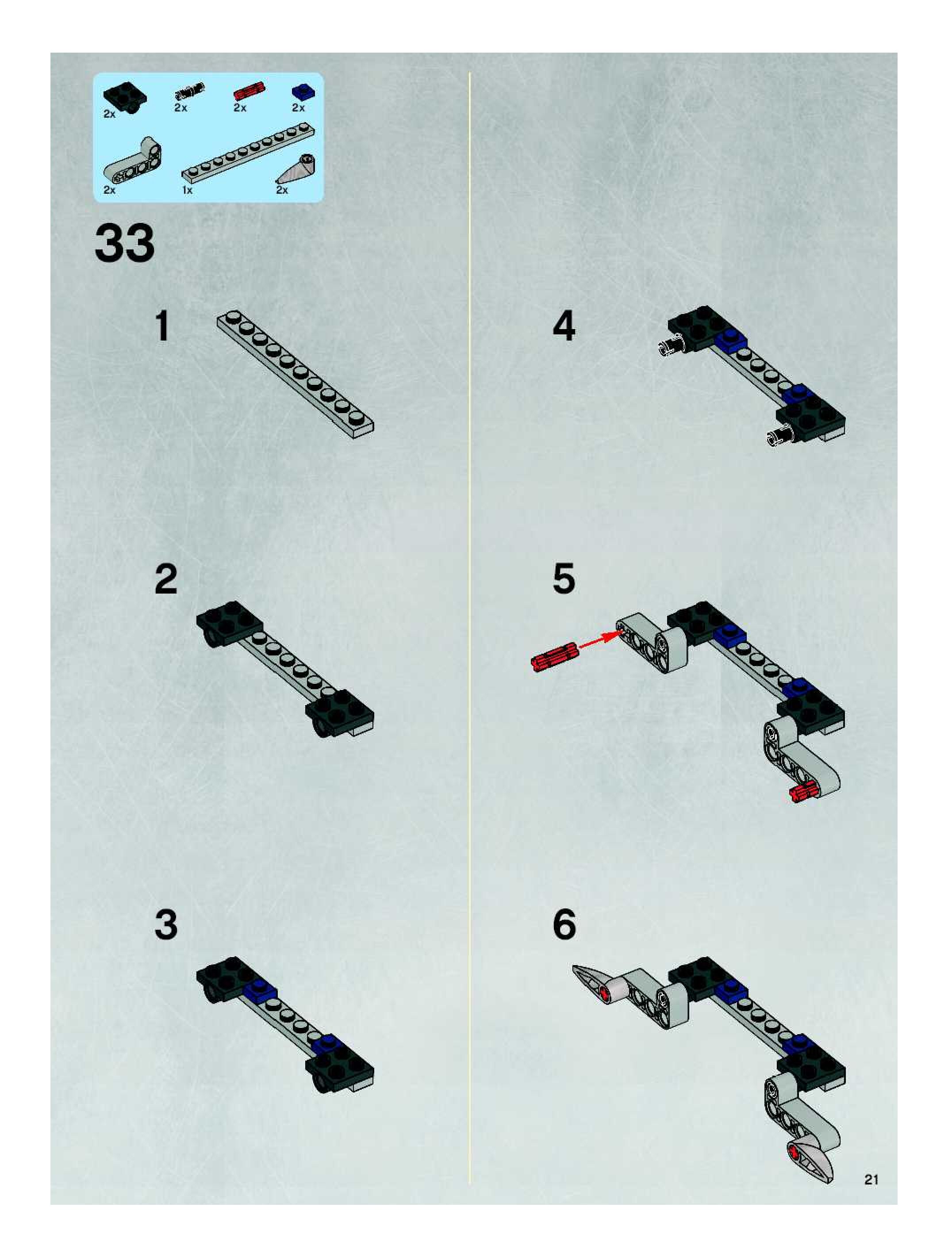 2x 2x 2x 2x

2x 1x 2x

33

1

2

3

4

5

6

21