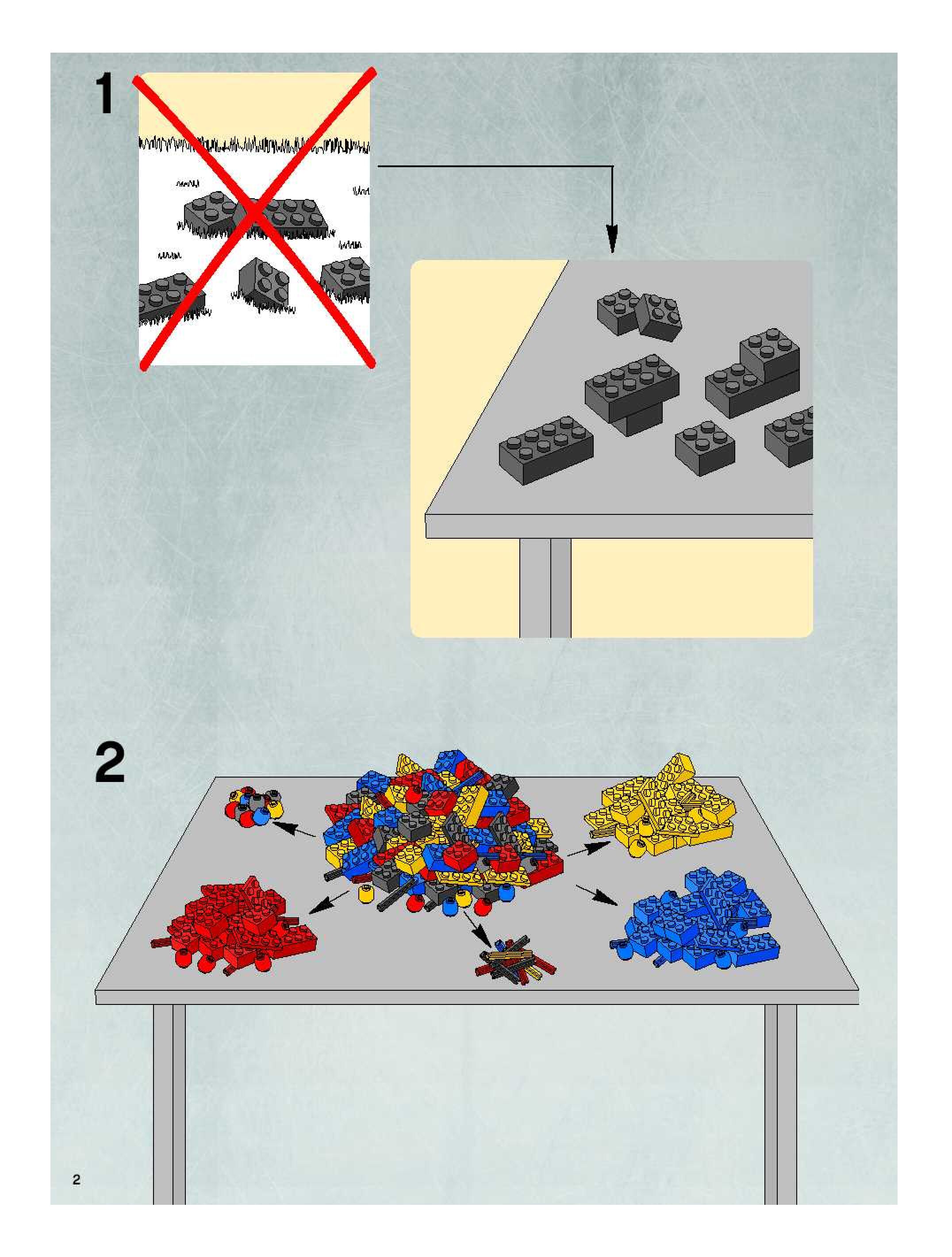 1

2

2