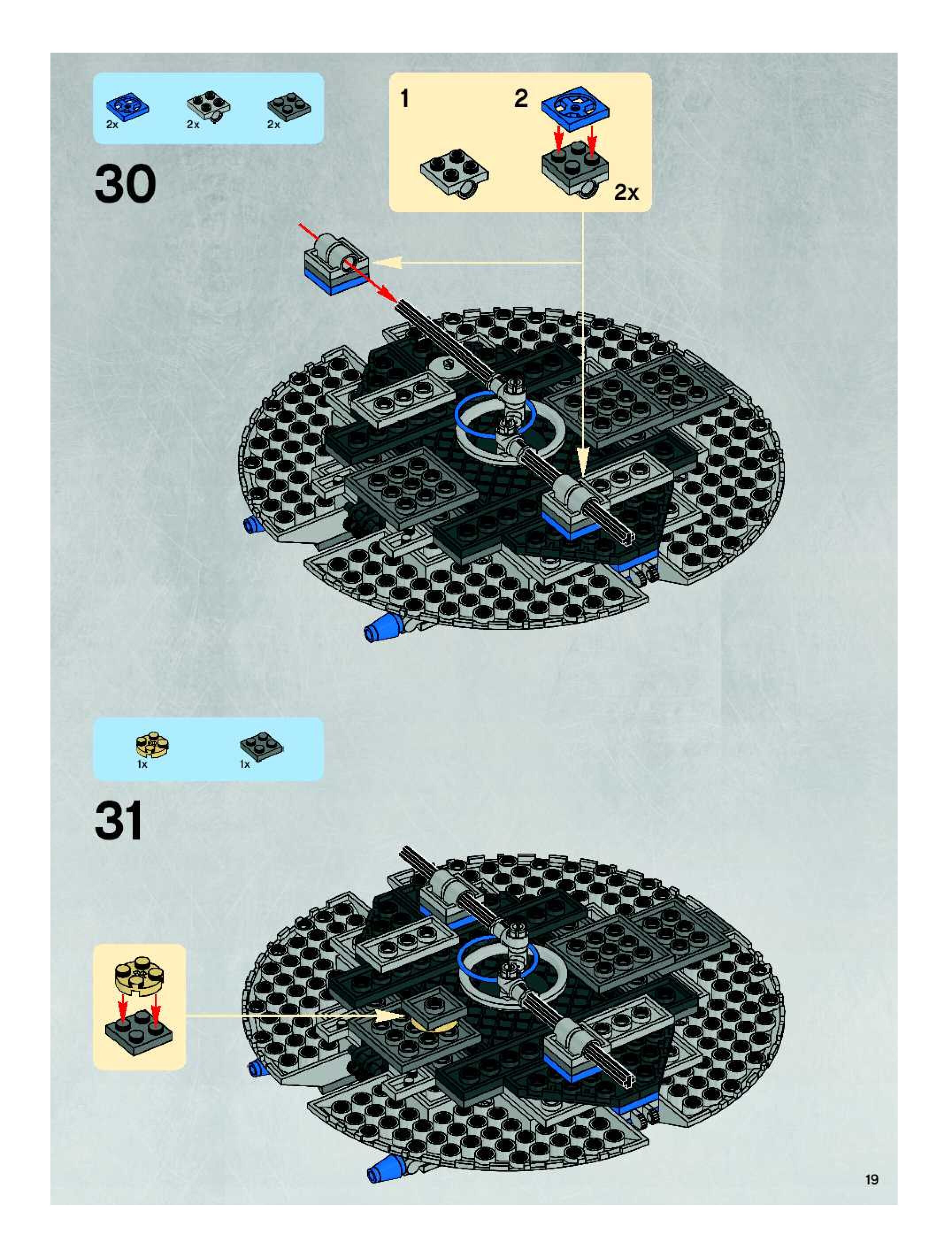 2x 2x 2x

30

1

2

2x

1x 1x

31

19