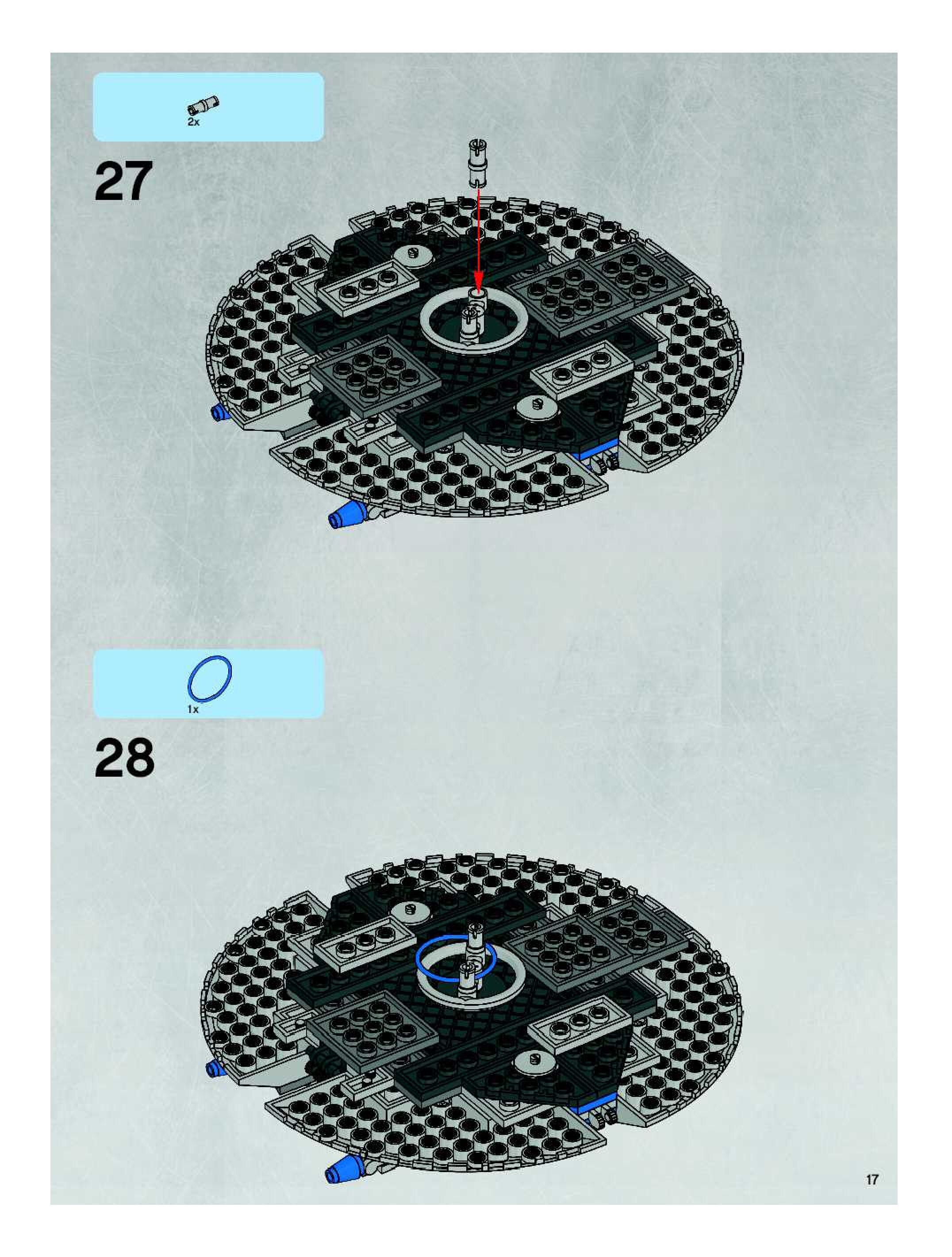 2x

27

1x

28

17