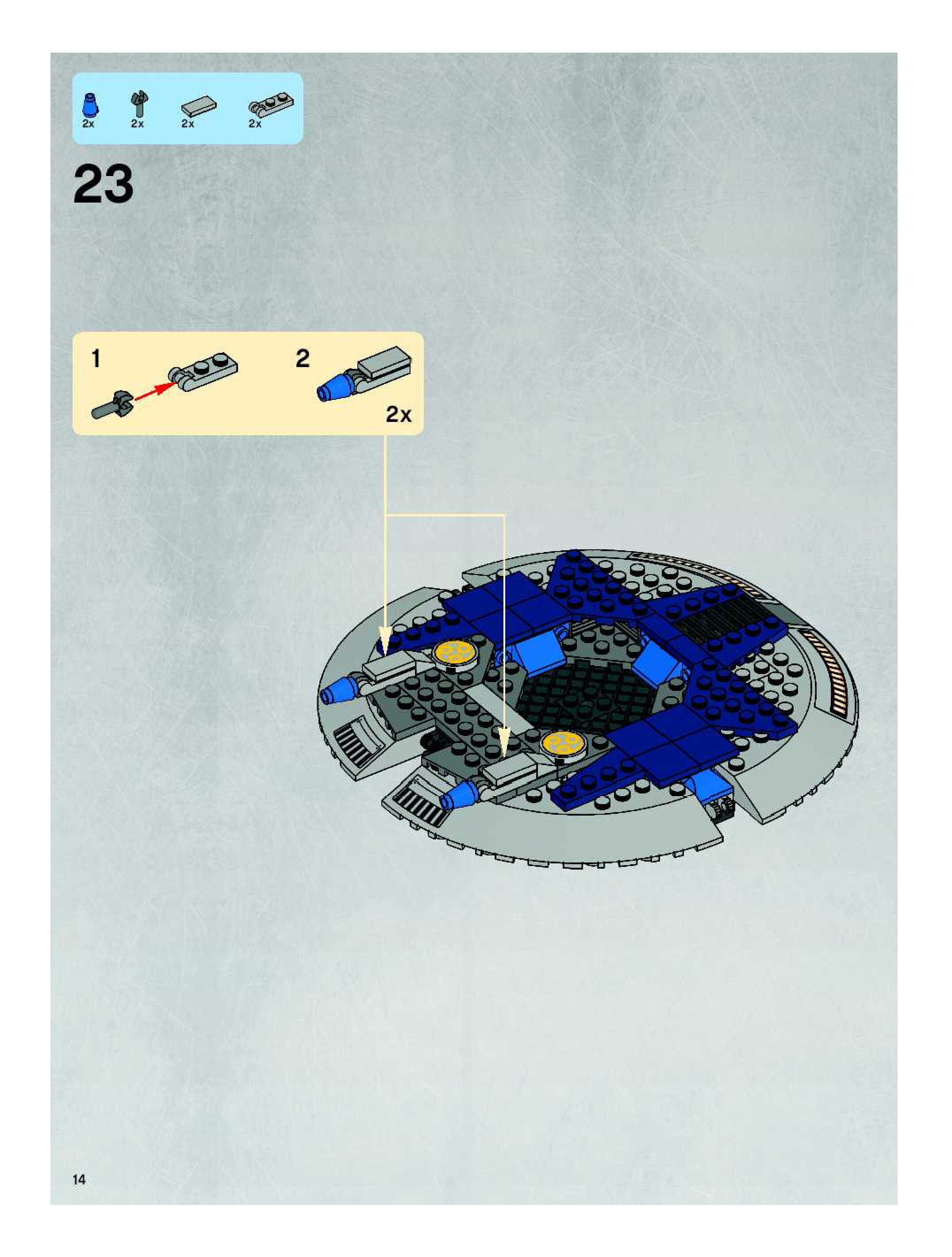 2x 2x 2x 2x

23

1

2

2x

14