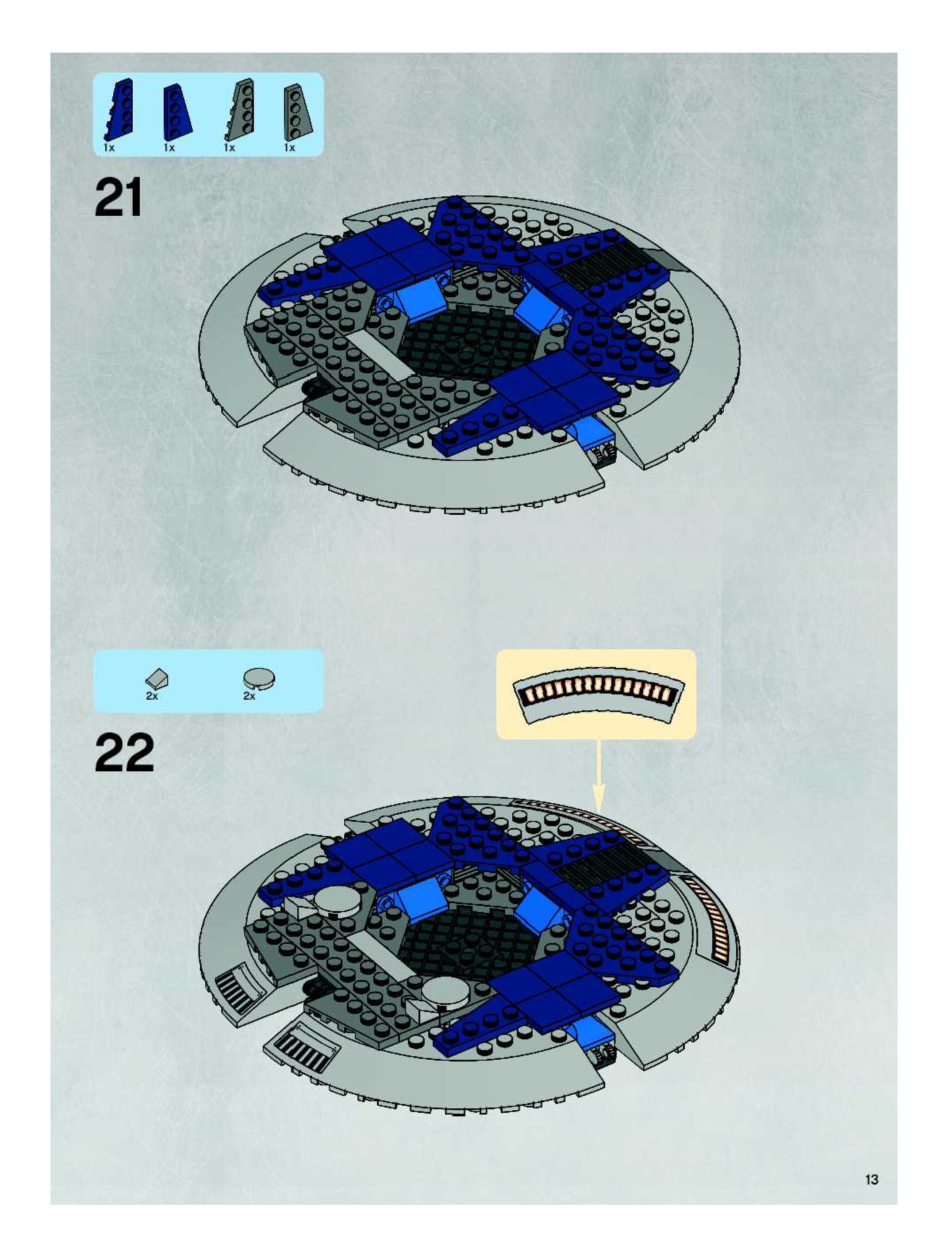 1x 1x 1x 1x

21

2x 2x

22

13