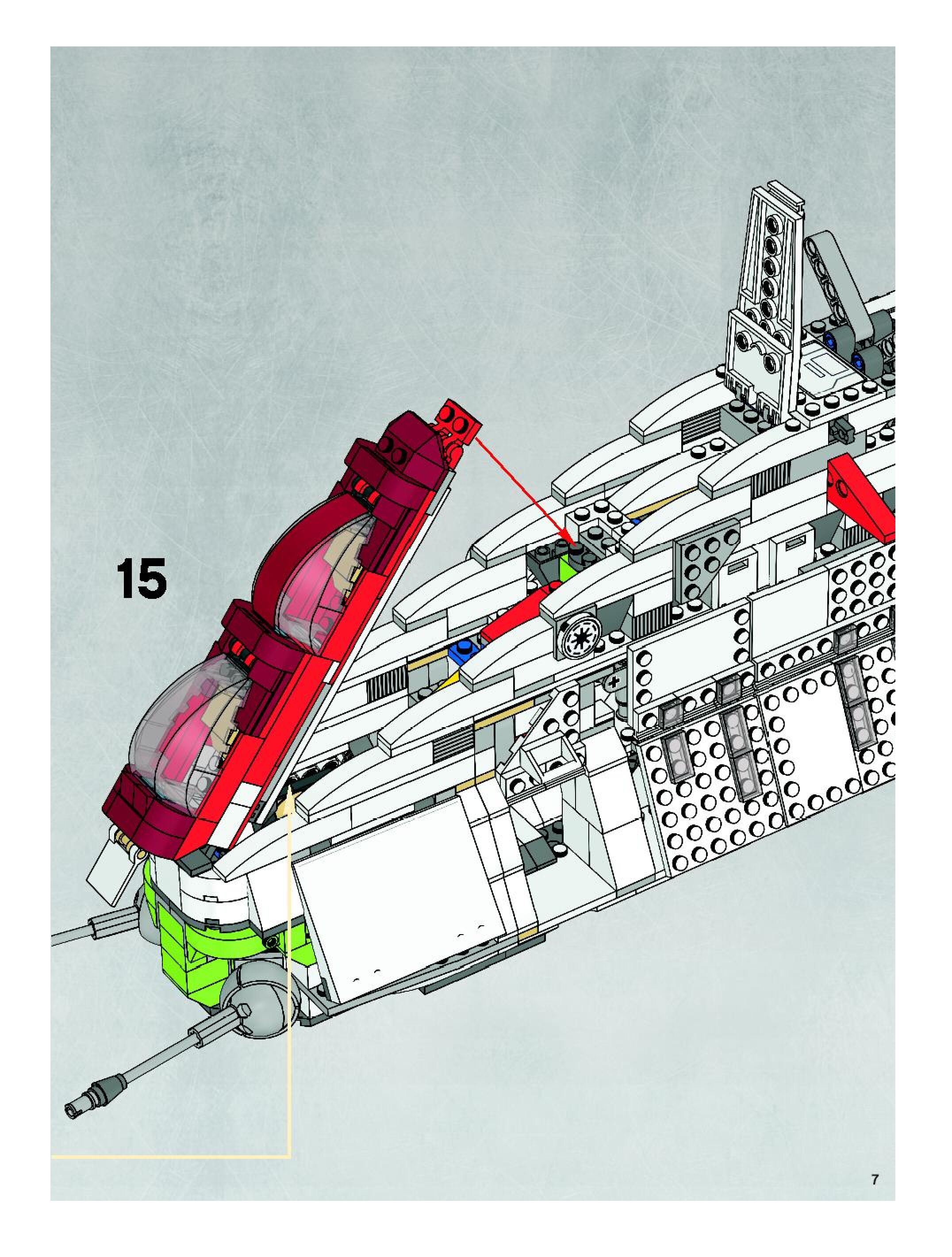 15

7