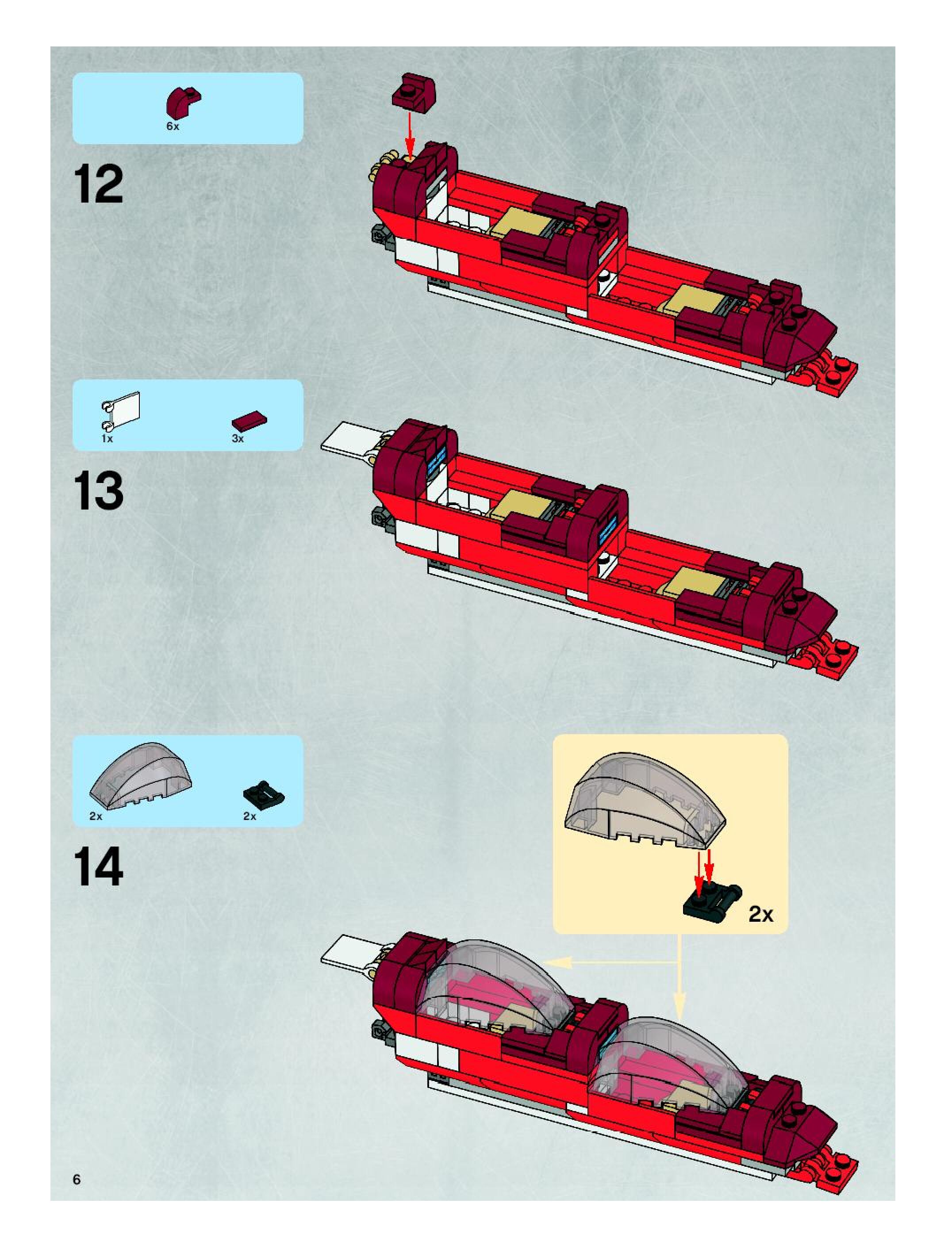 6x

12

1x

3x

13

2x

2x

14

2x

6