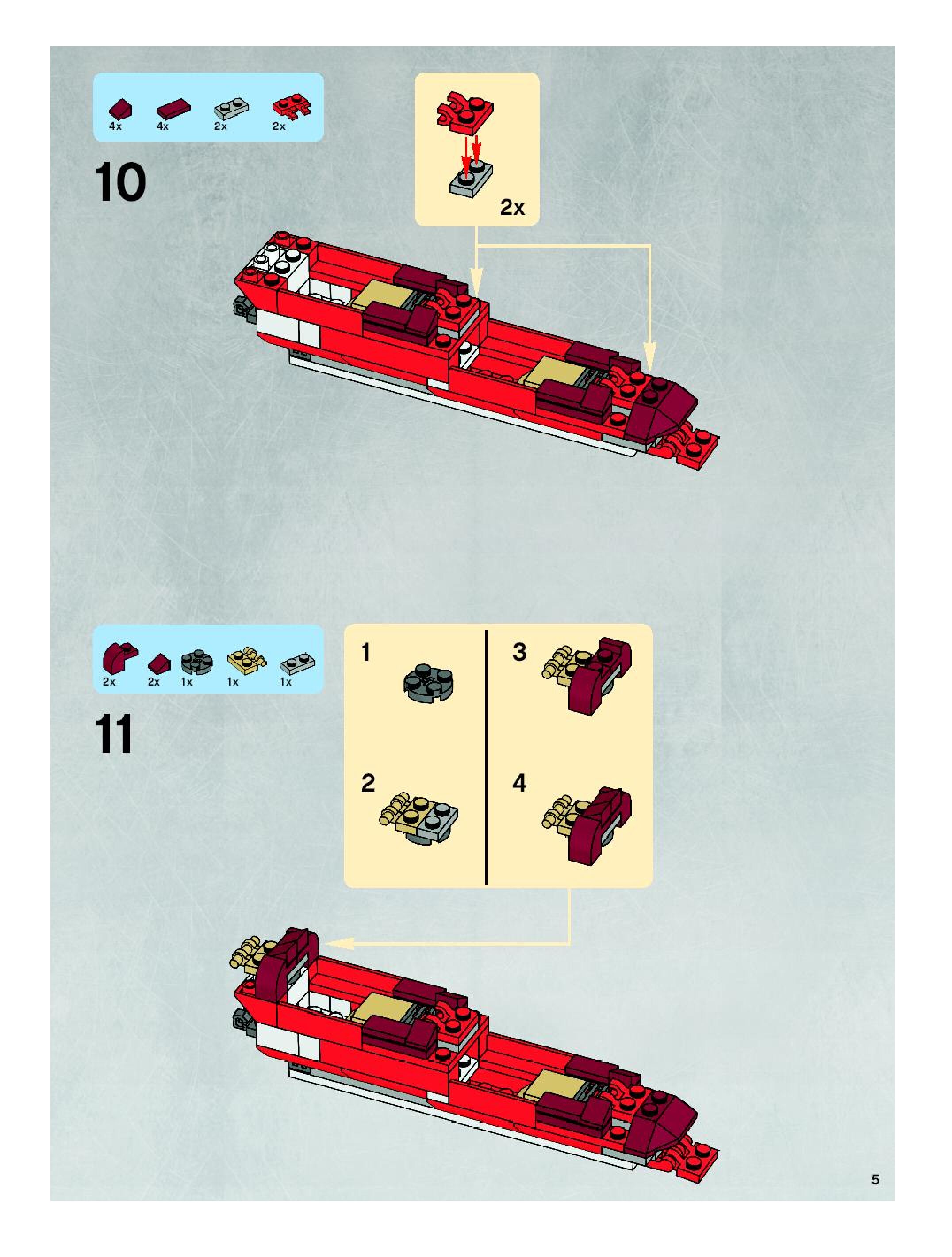 4x 4x 2x 2x

10

2x

2x 2x 1x 1x 1x

11

1

2

3

4

5