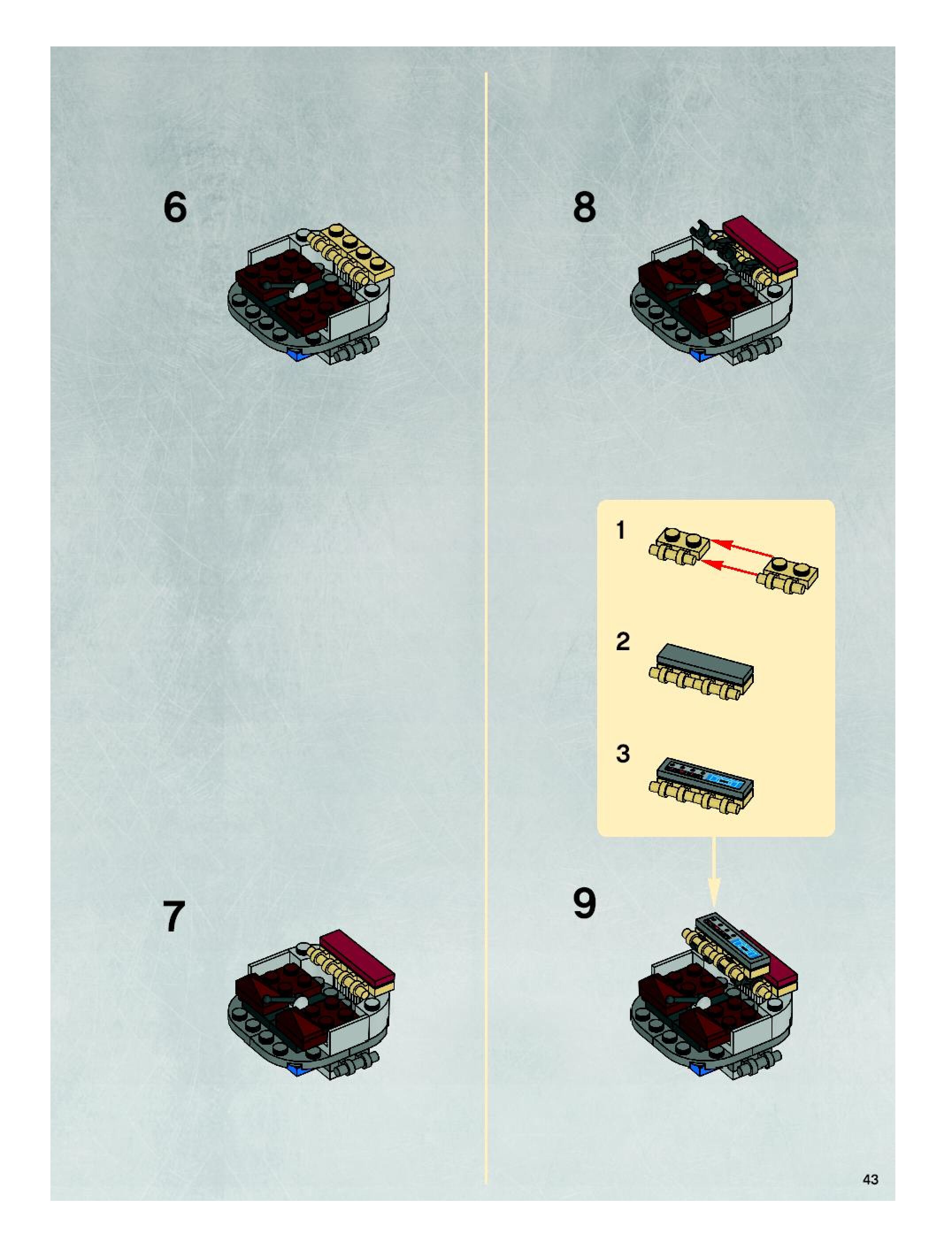 6

7

8

1

2

3

9

43