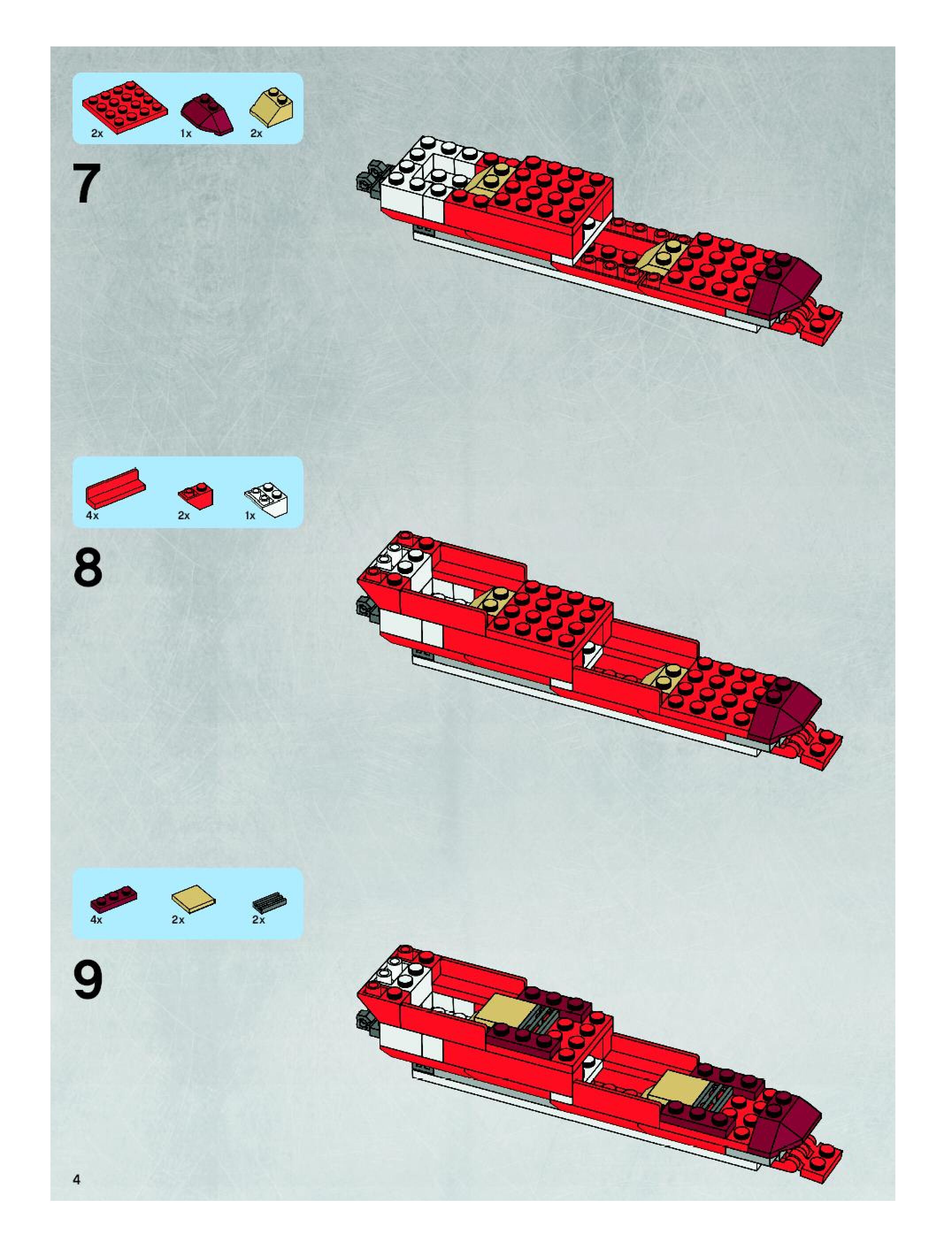 2x 1x 2x

7

4x 2x 1x

8

4x 2x 2x

9

4