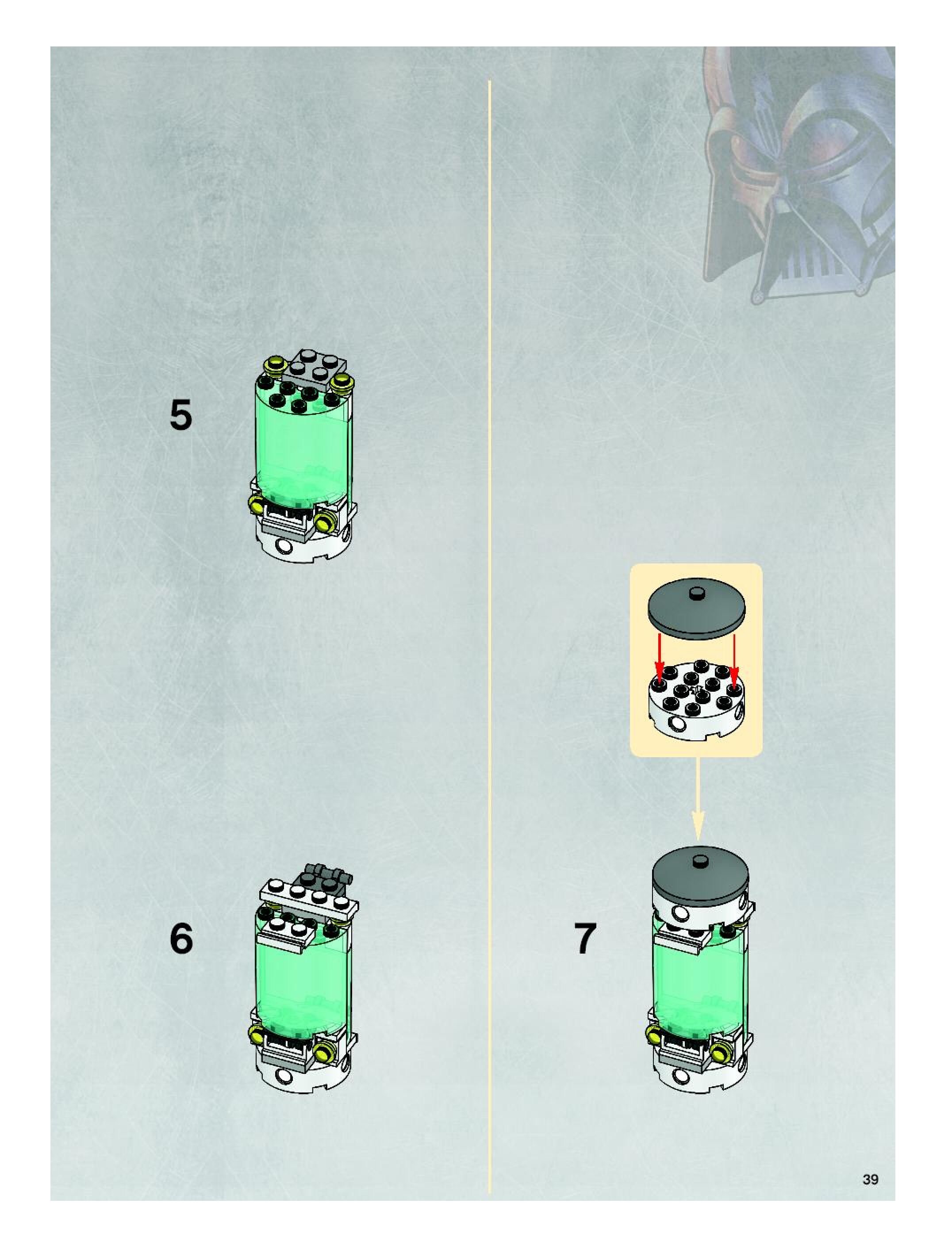 5

6

7

39