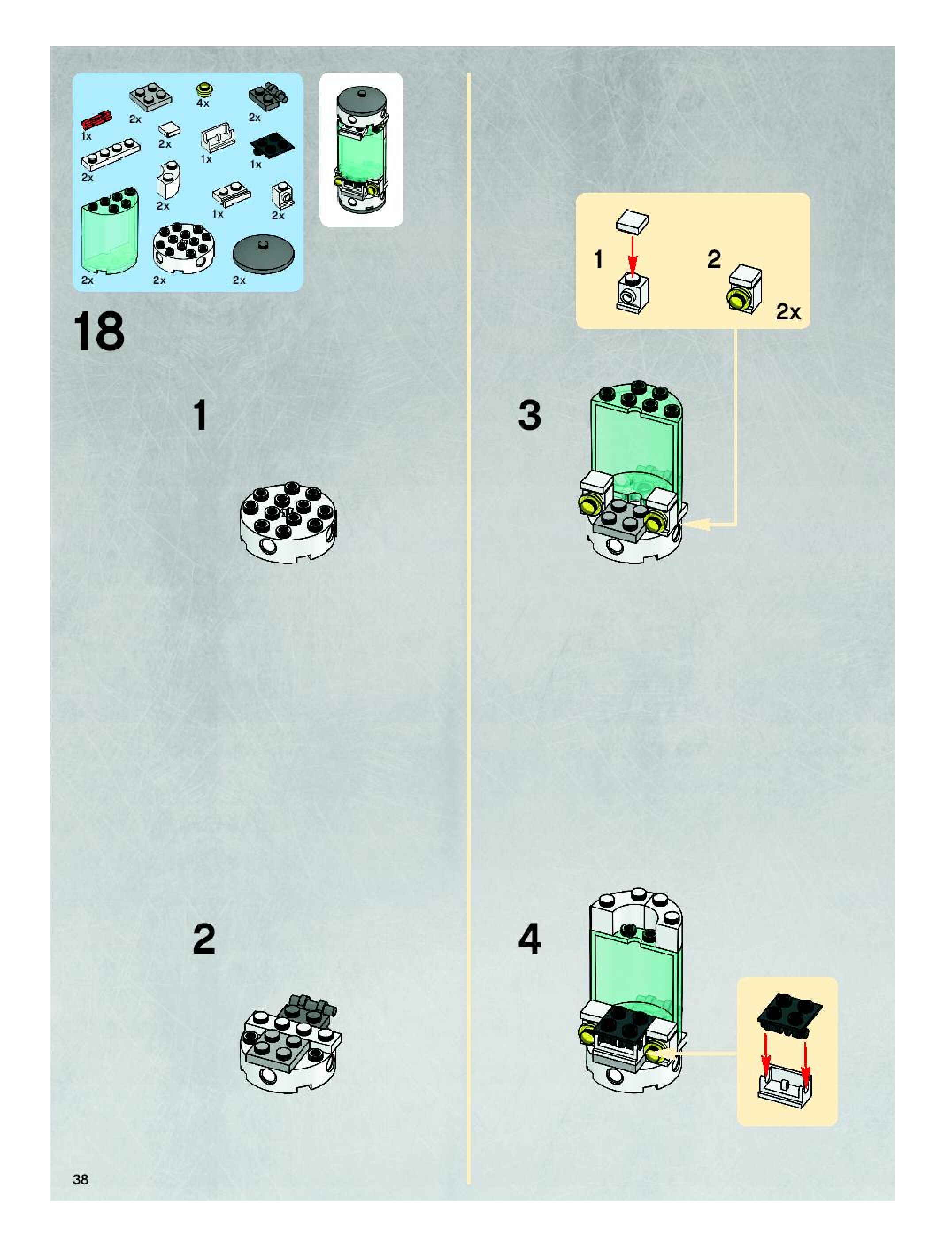 2x 4x 2x
1x
2x 1x 1x
2x
2x
1x 2x
2x 2x 2x

18

1

2

1 2
2x

3

4

38