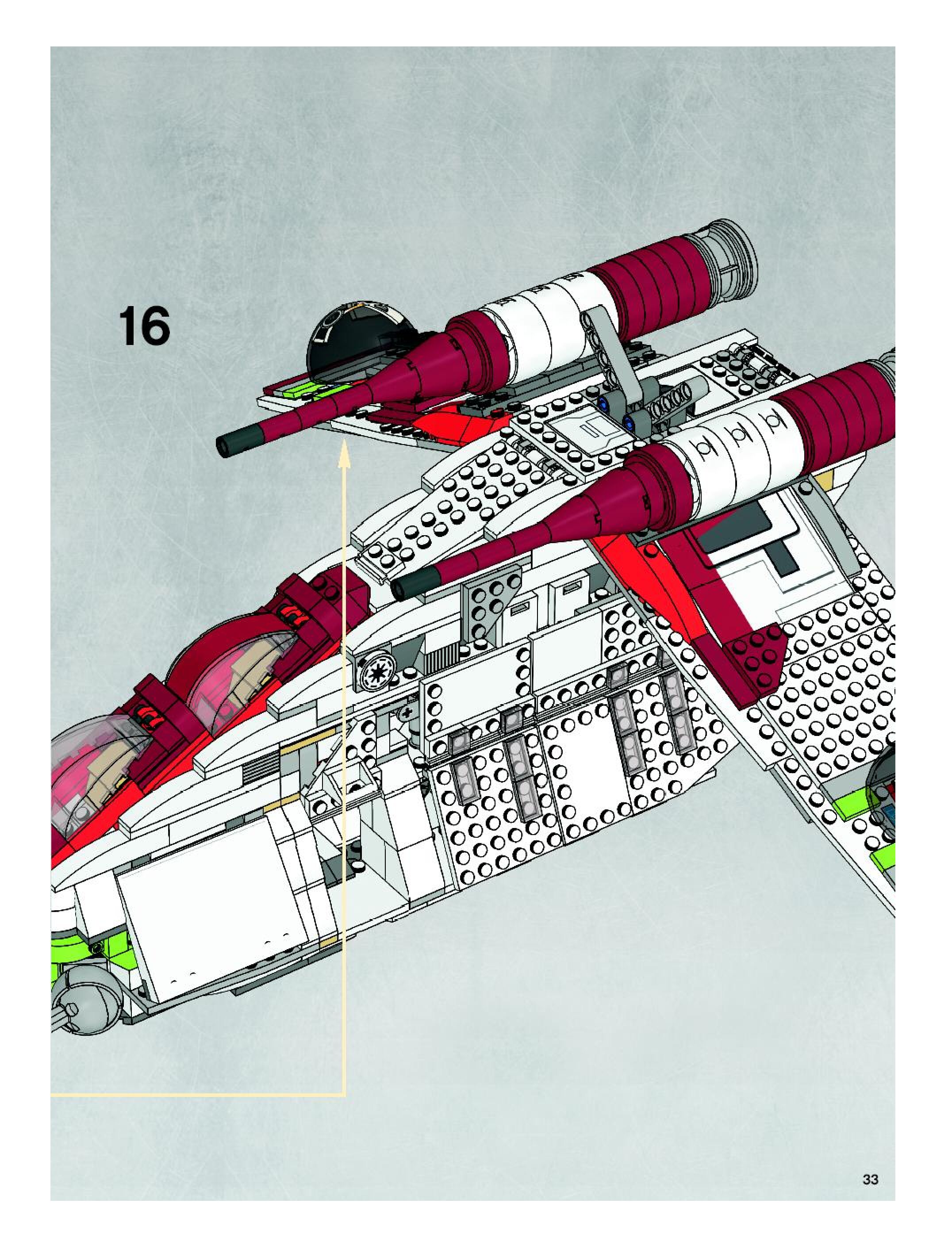 16

33