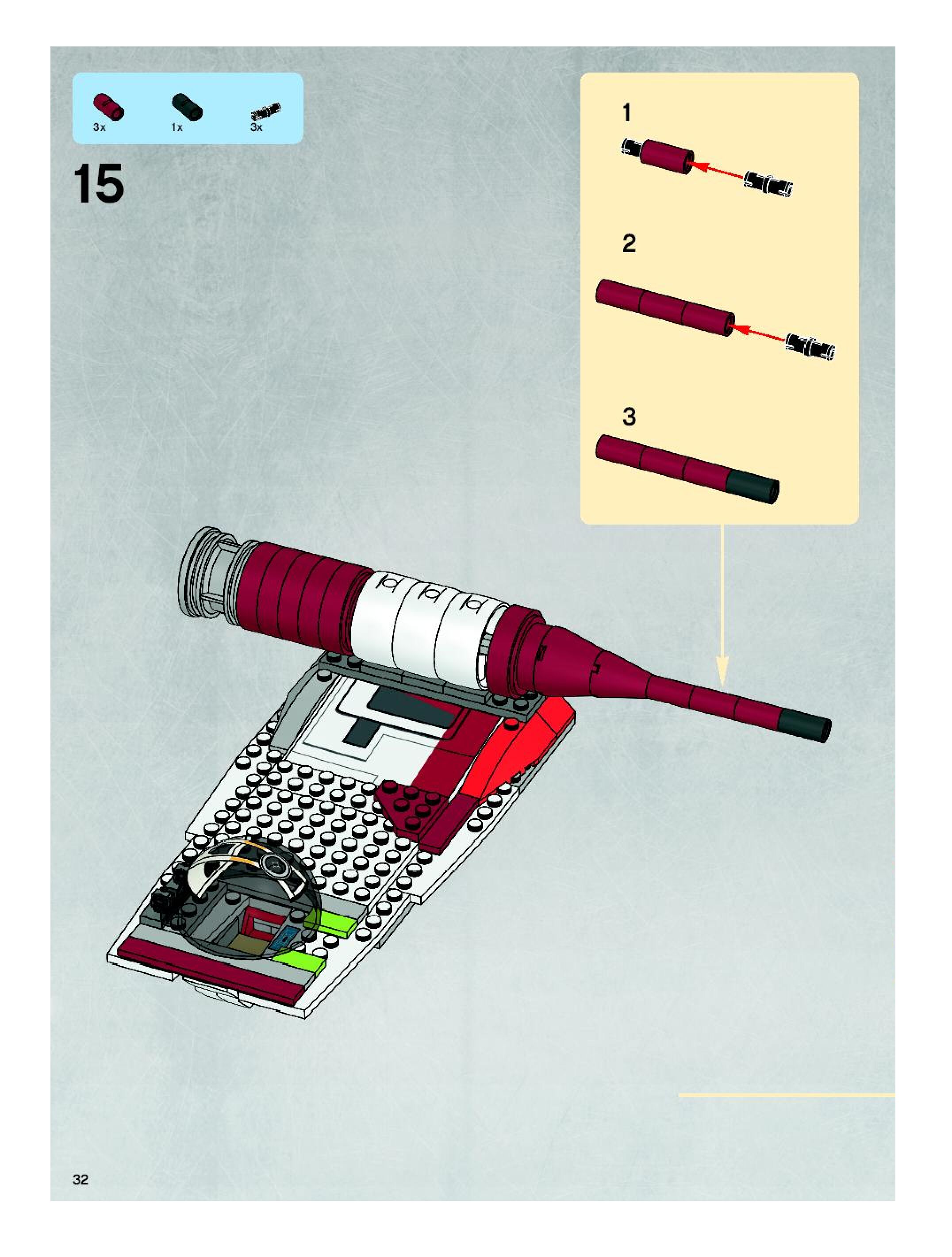 3x
1x
3x

15

1

2

3

32