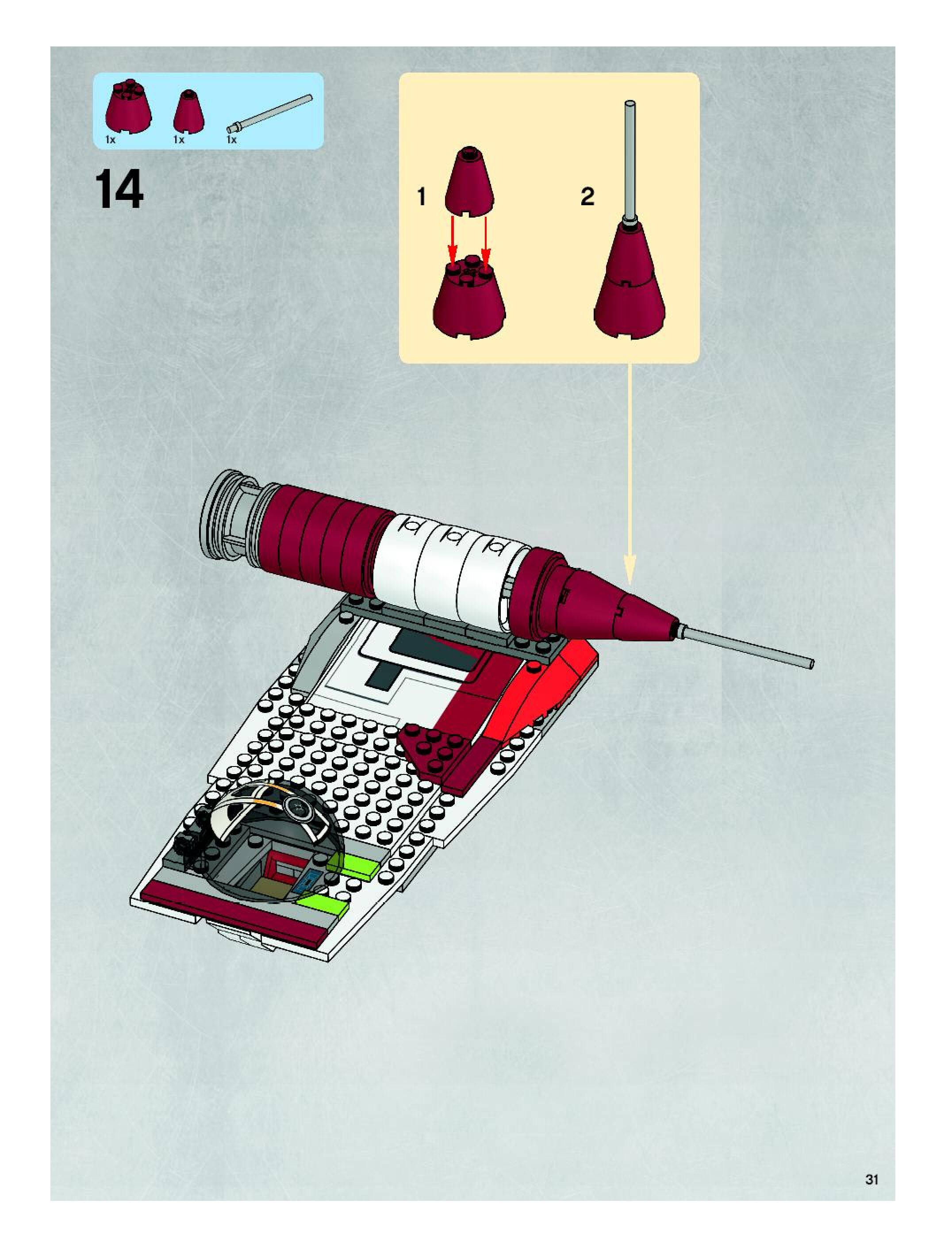 1x 1x 1x

14

1

2

31