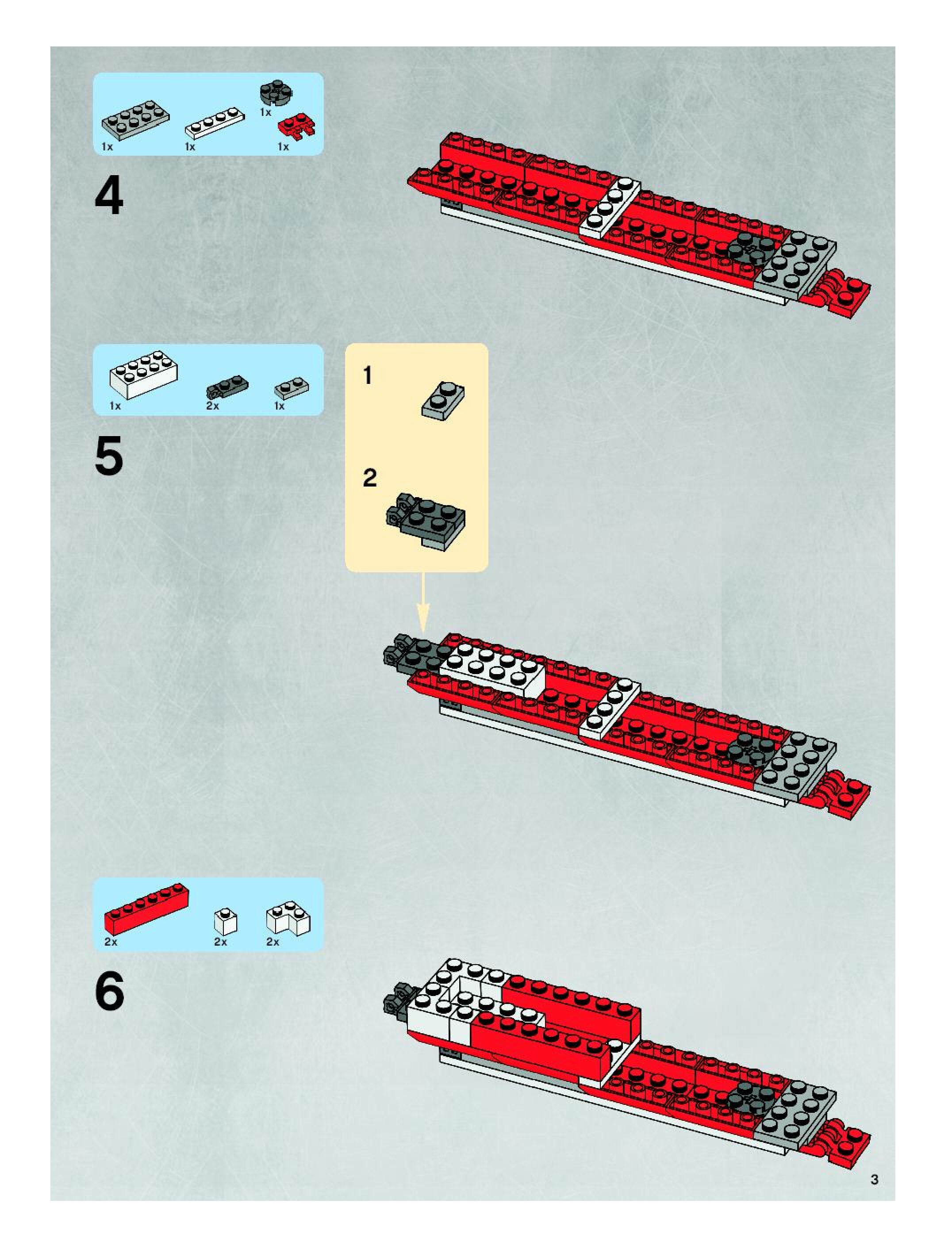 1x
1x
1x
1x

4

1x
2x
1x

5

1
2

2x
2x
2x

6

3