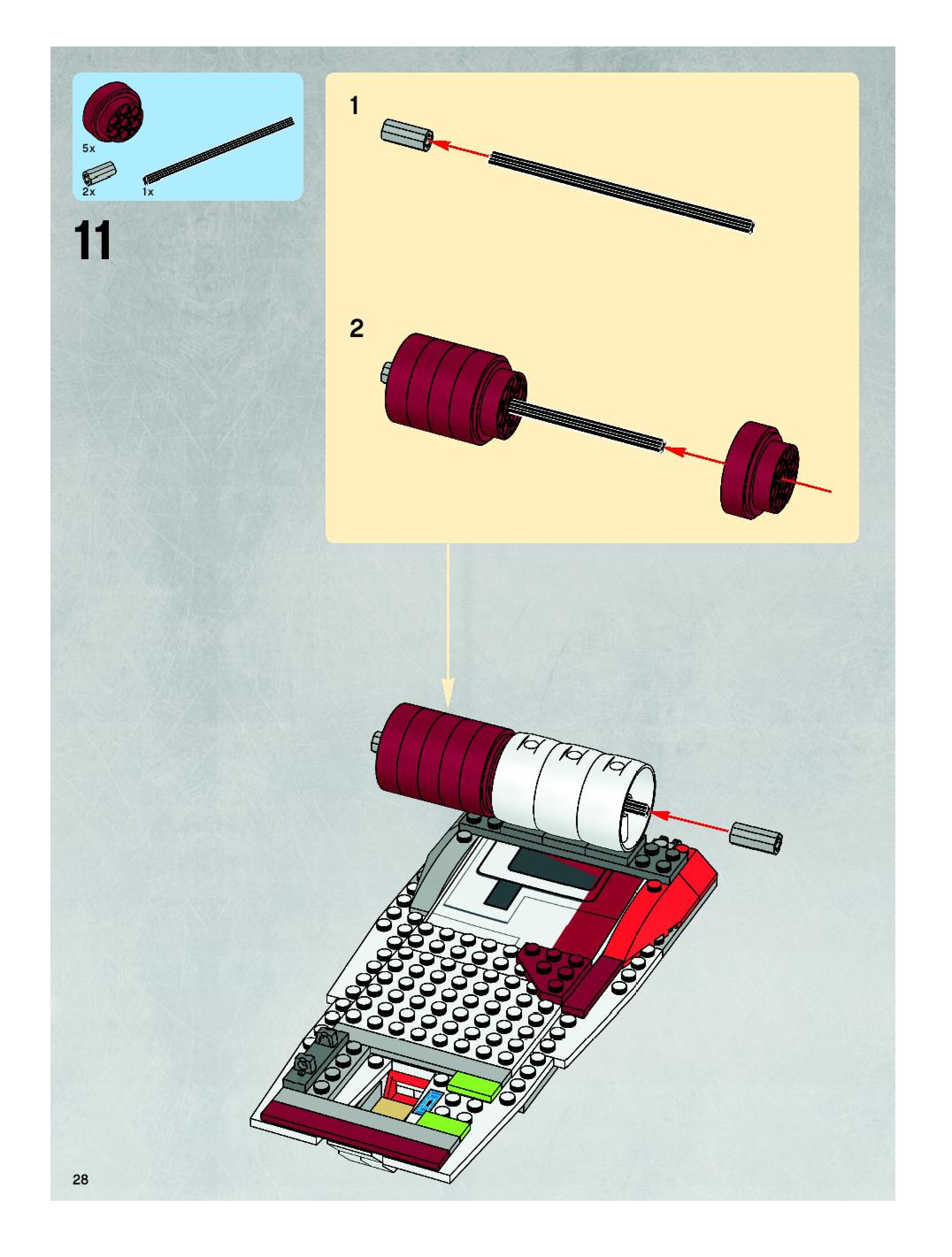 5x
2x
1x

11

1

2

28