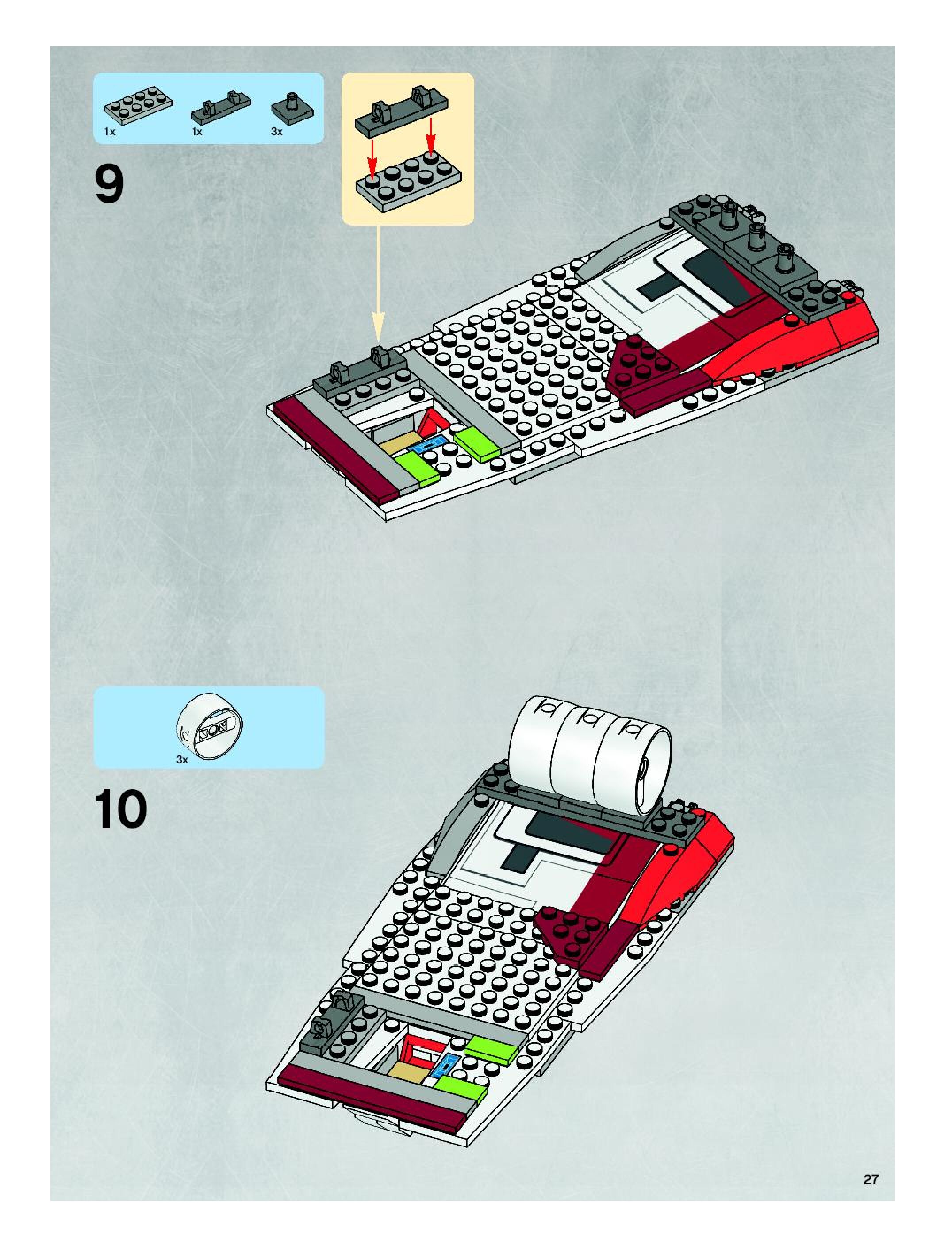 1x 1x 3x

9

3x

10

27