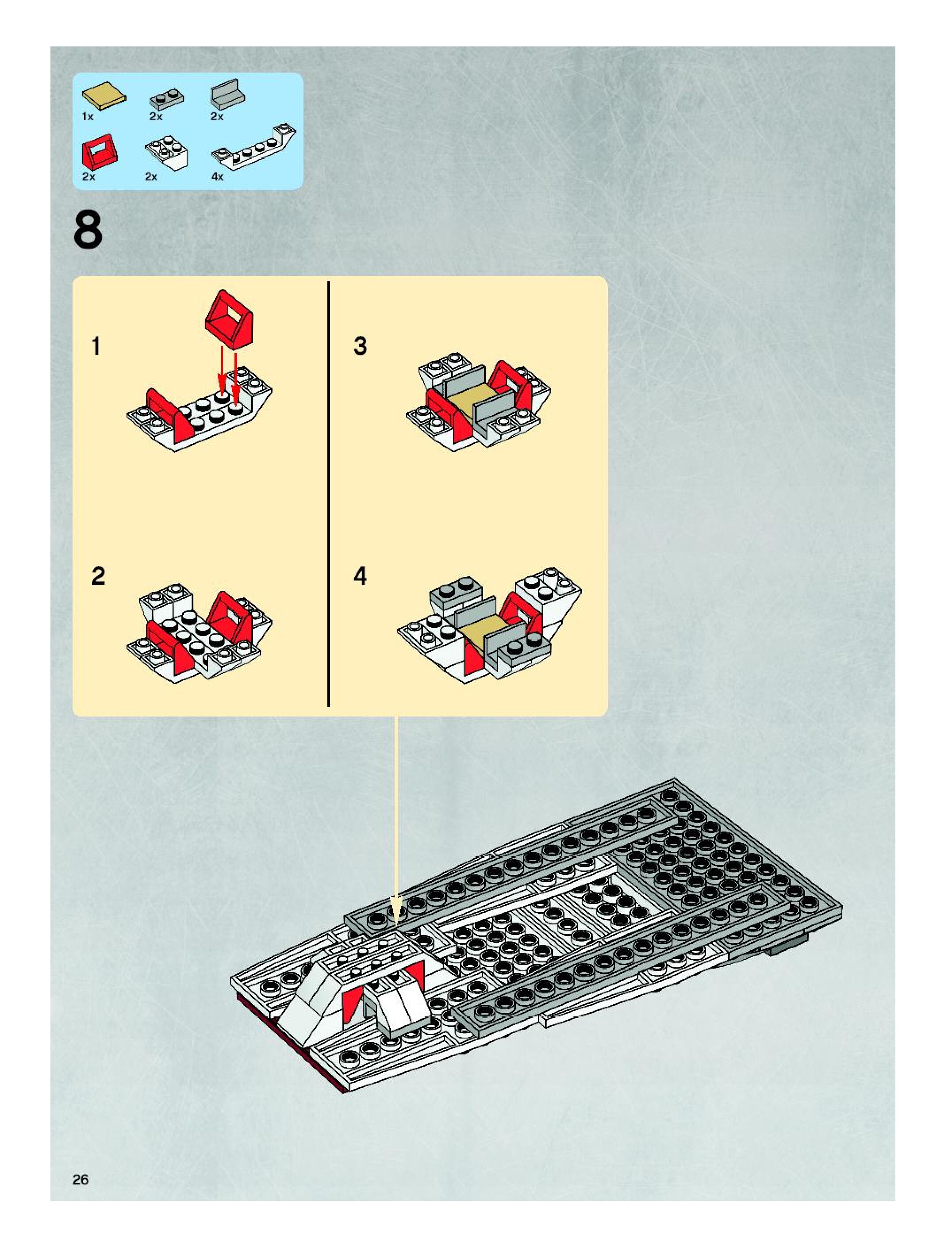 1x 2x 2x

2x 2x 4x

8

1

2

3

4

26