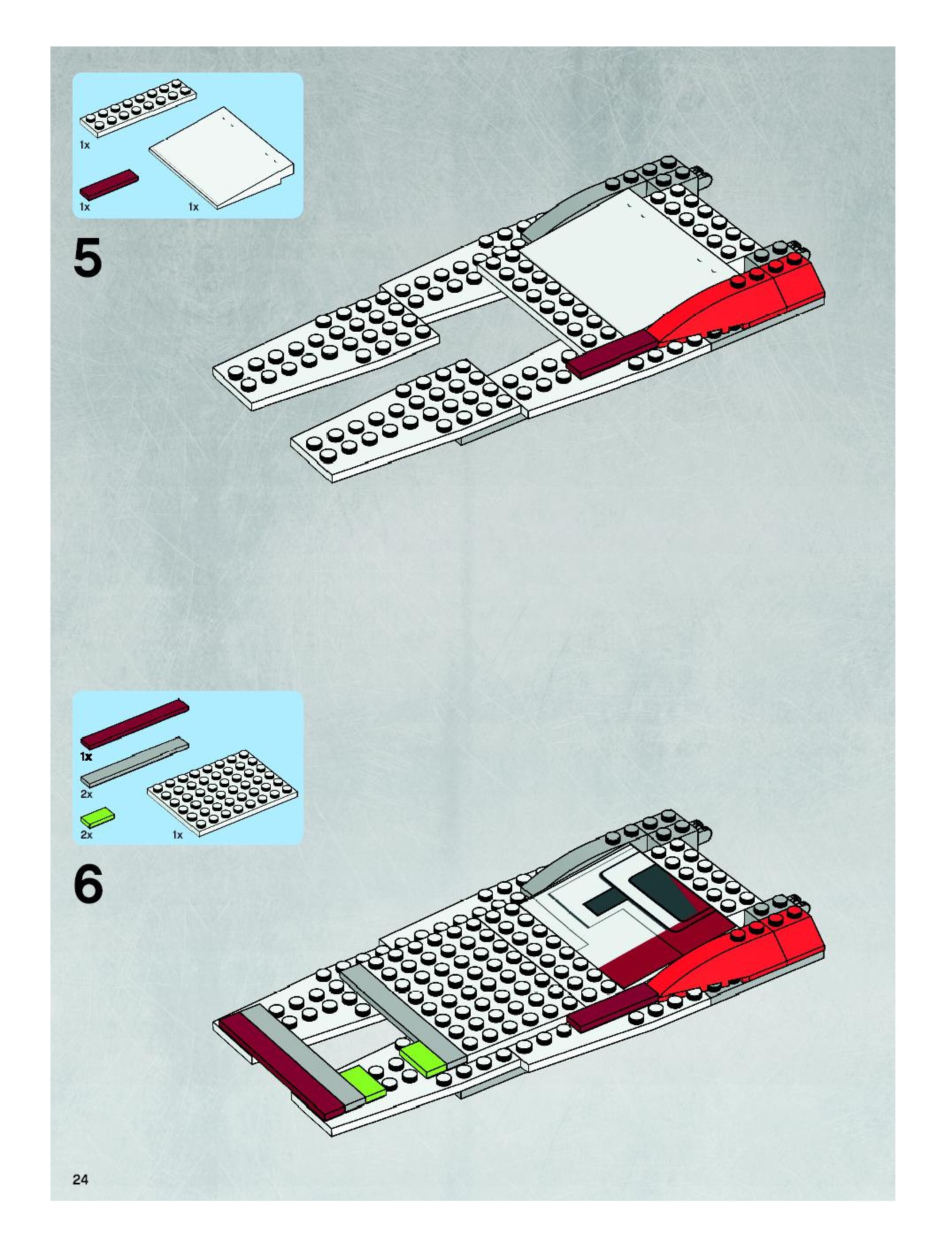 1x

1x

1x

5

1x

2x

2x

1x

6

24