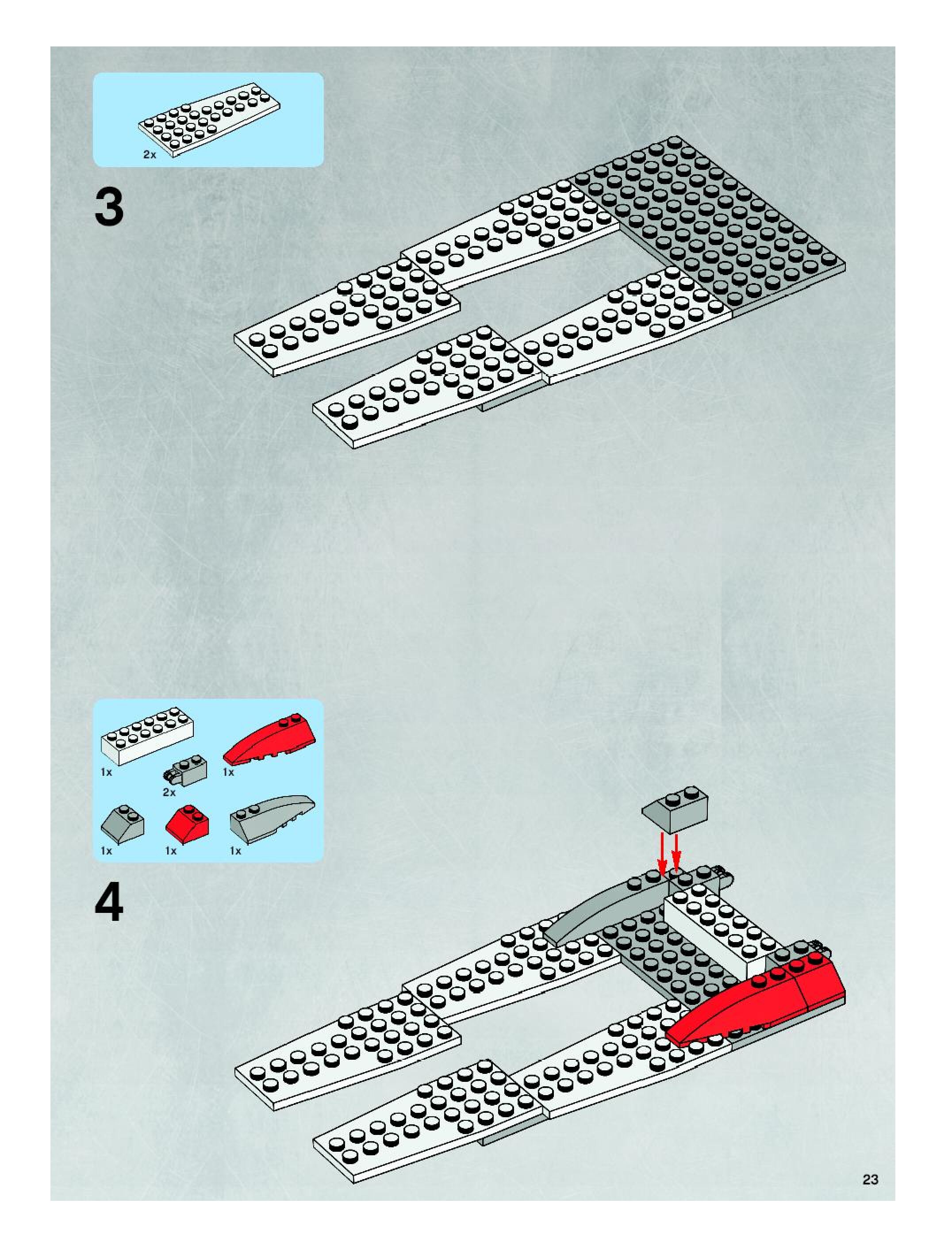 2x

3

1x
2x
1x
1x
1x
1x

4

23