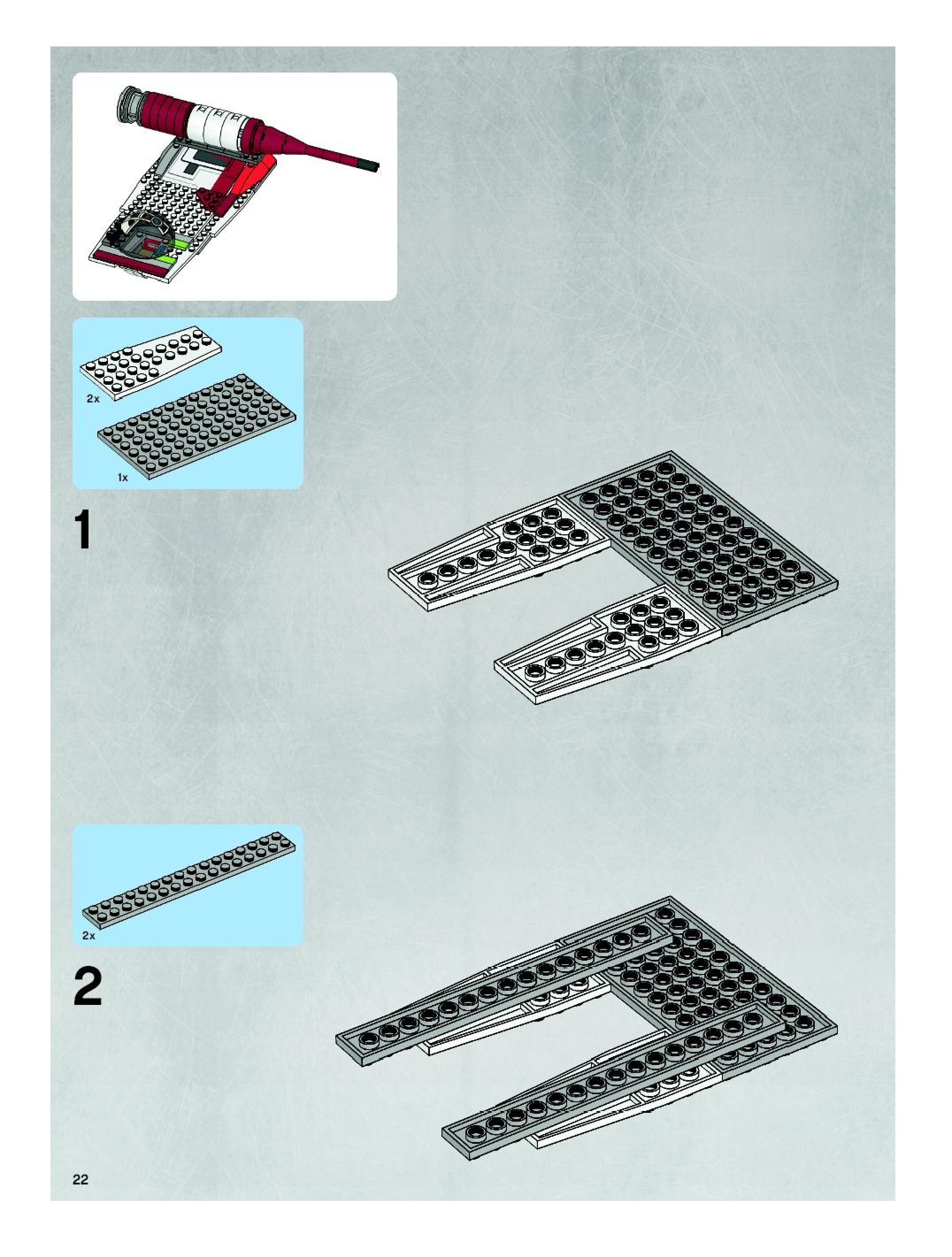 2x

1x

1

2x

2

22