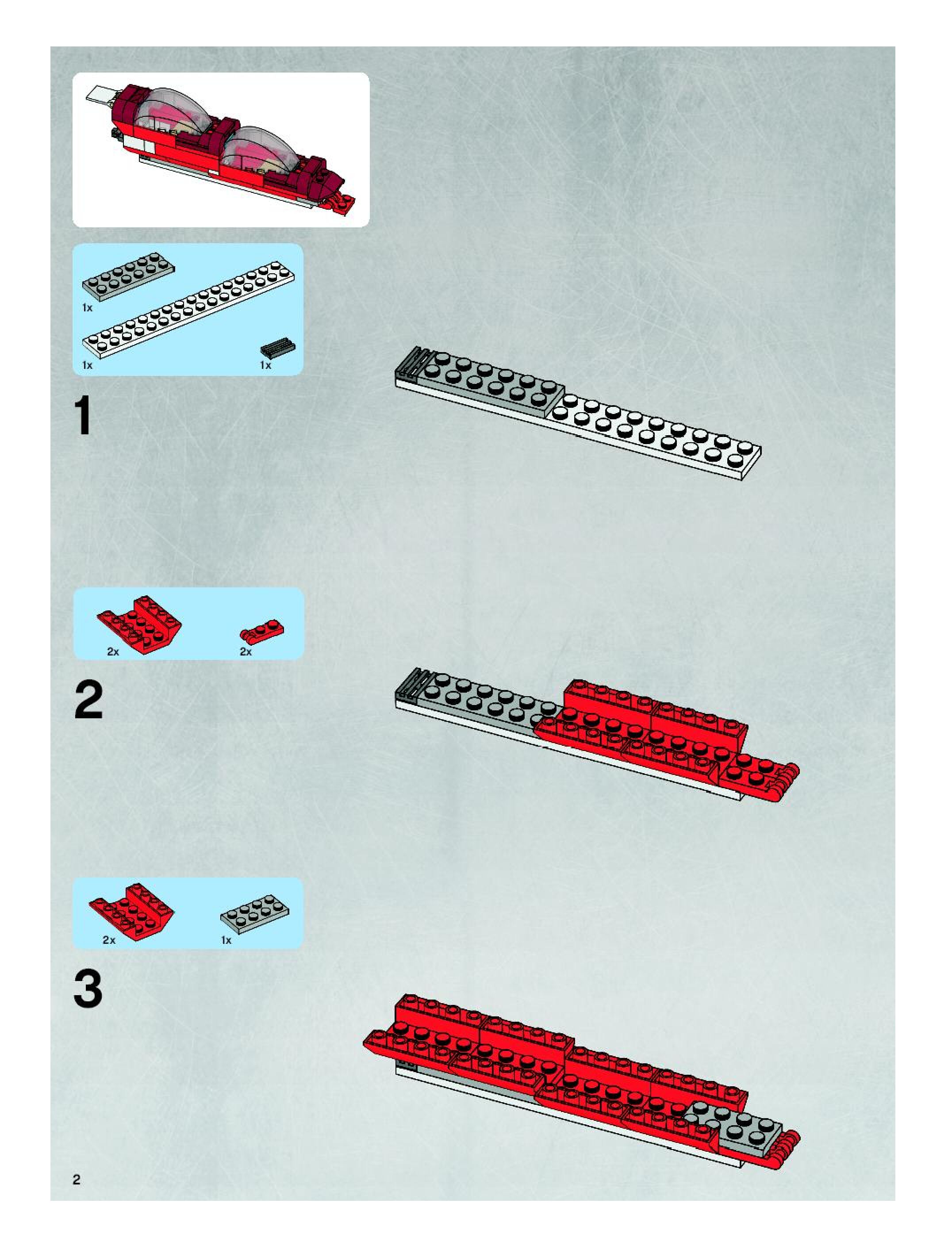 1x

1x

1x

1

2x

2x

2

2x

1x

3

2