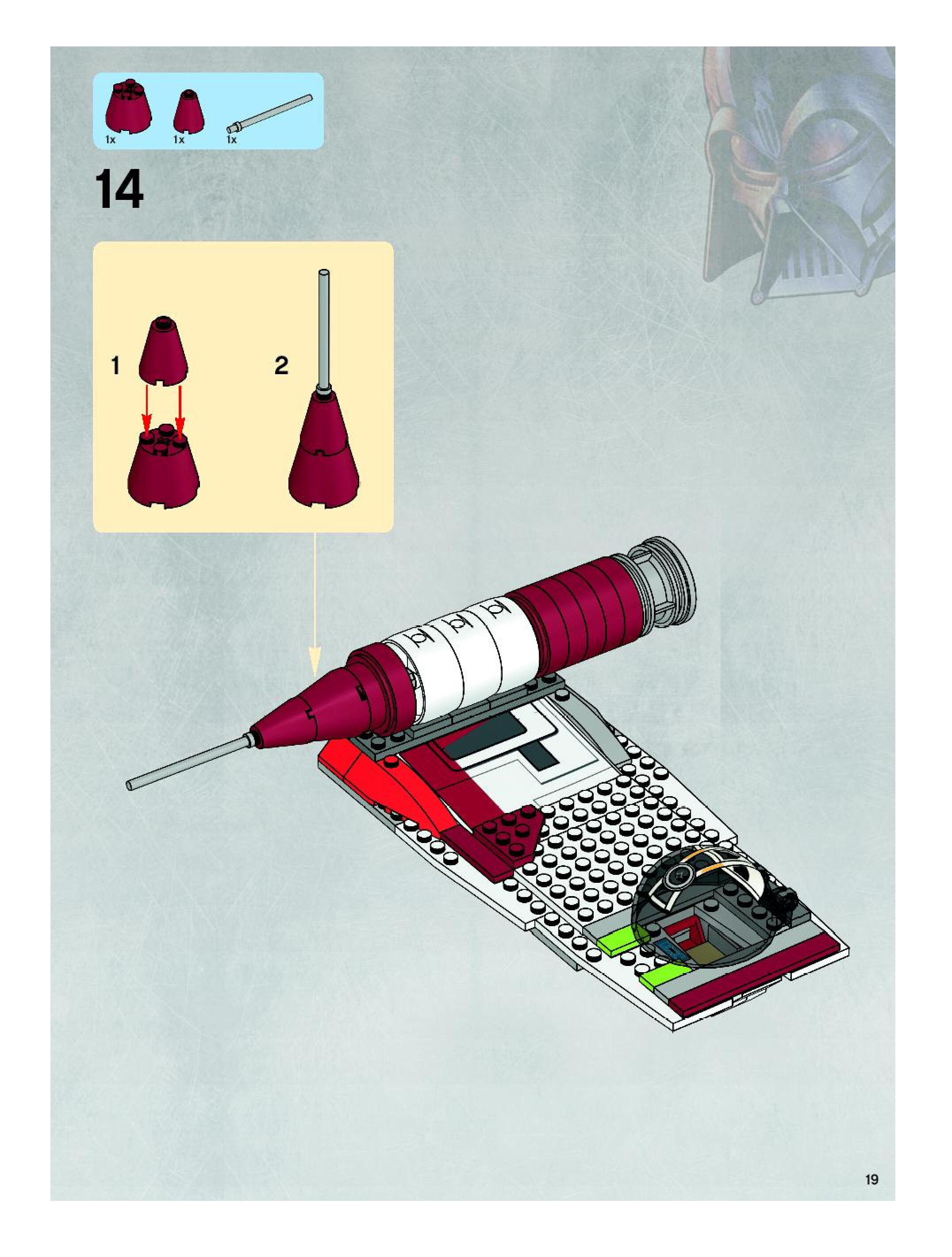 1x 1x 1x

14

1

2

19