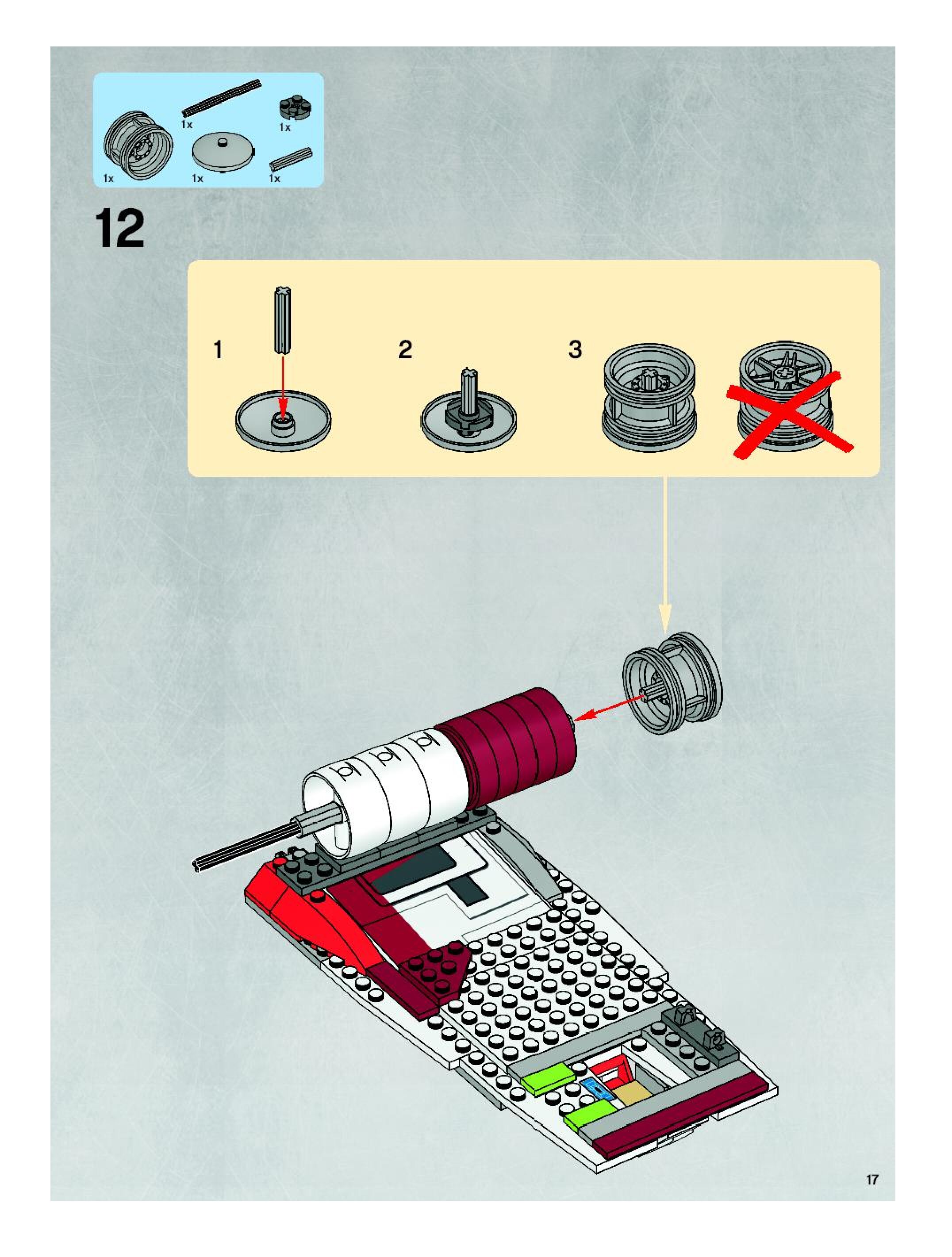 1x
1x
1x
1x
1x

12

1
2
3

17