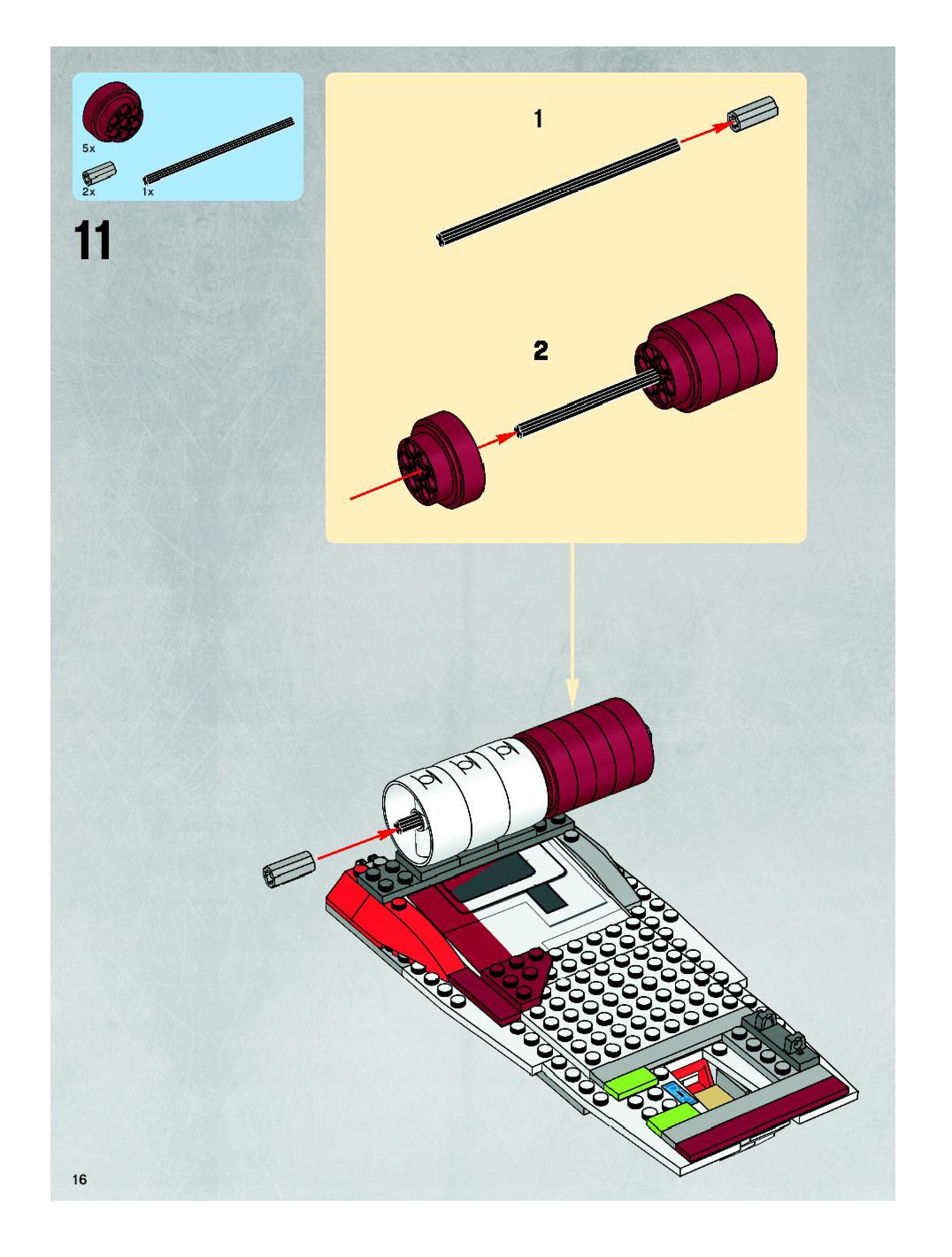 5x
2x
1x

11

1

2

16