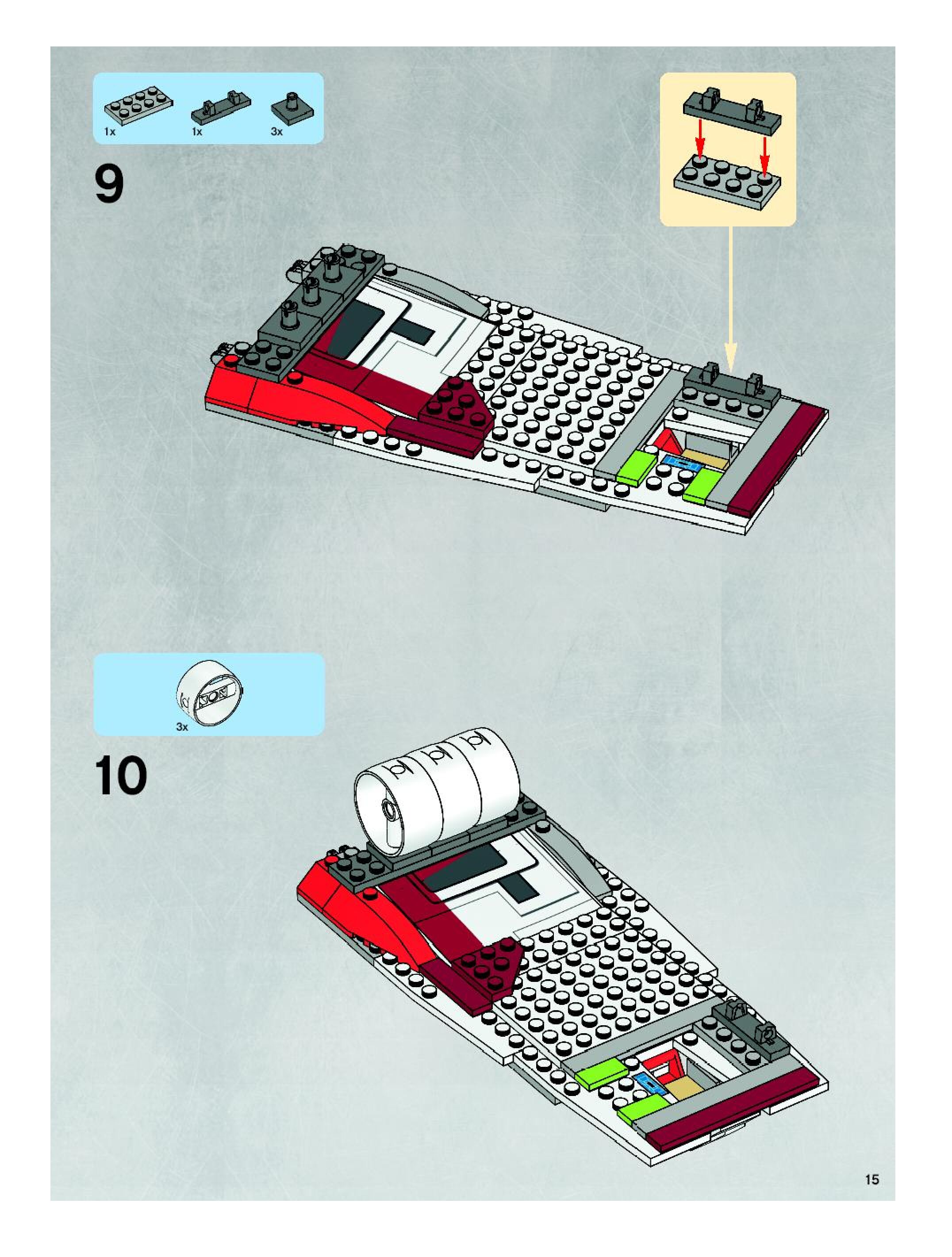 1x 1x 3x

9

3x

10

15