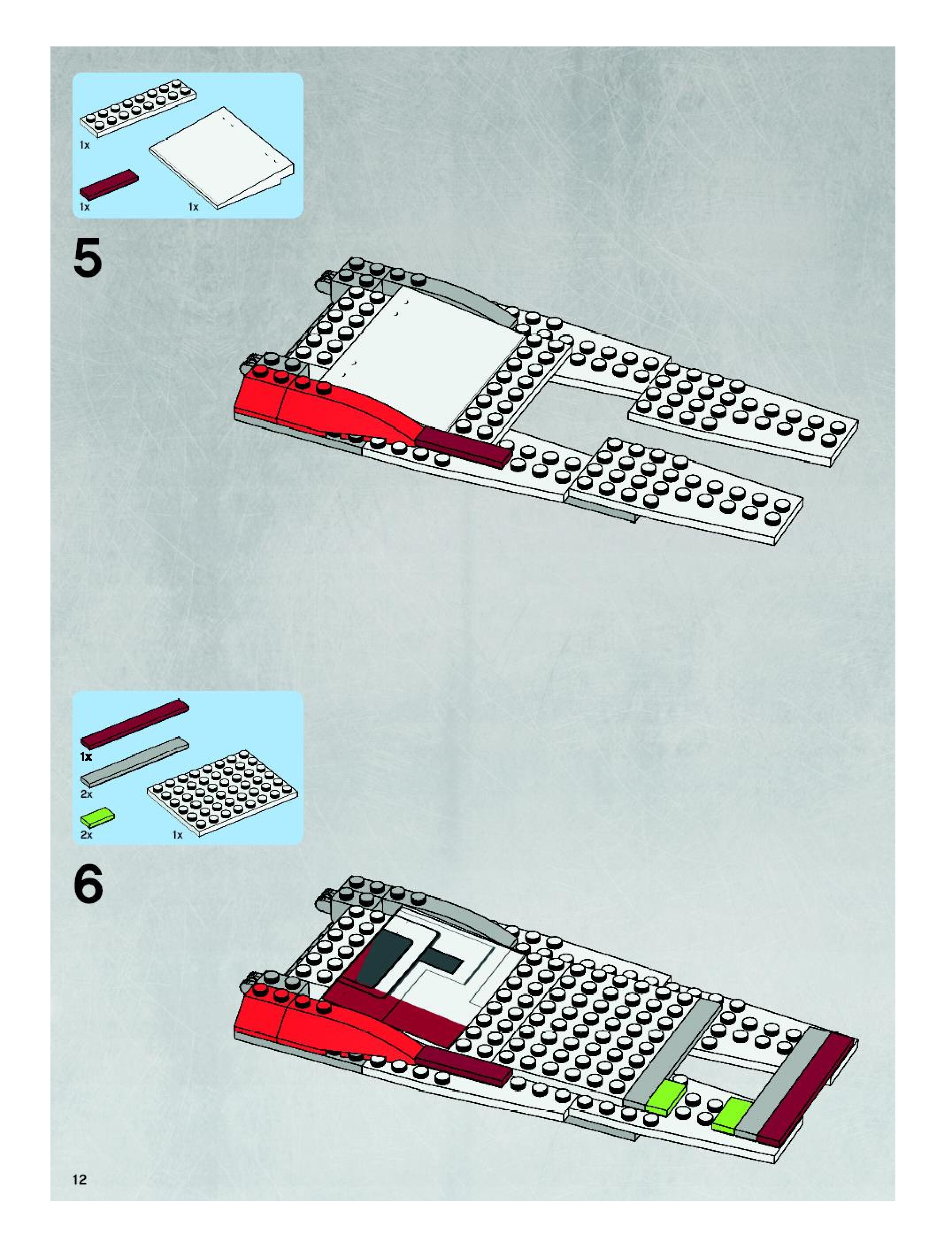 1x

1x

1x

5

1x

2x

2x

1x

6

12