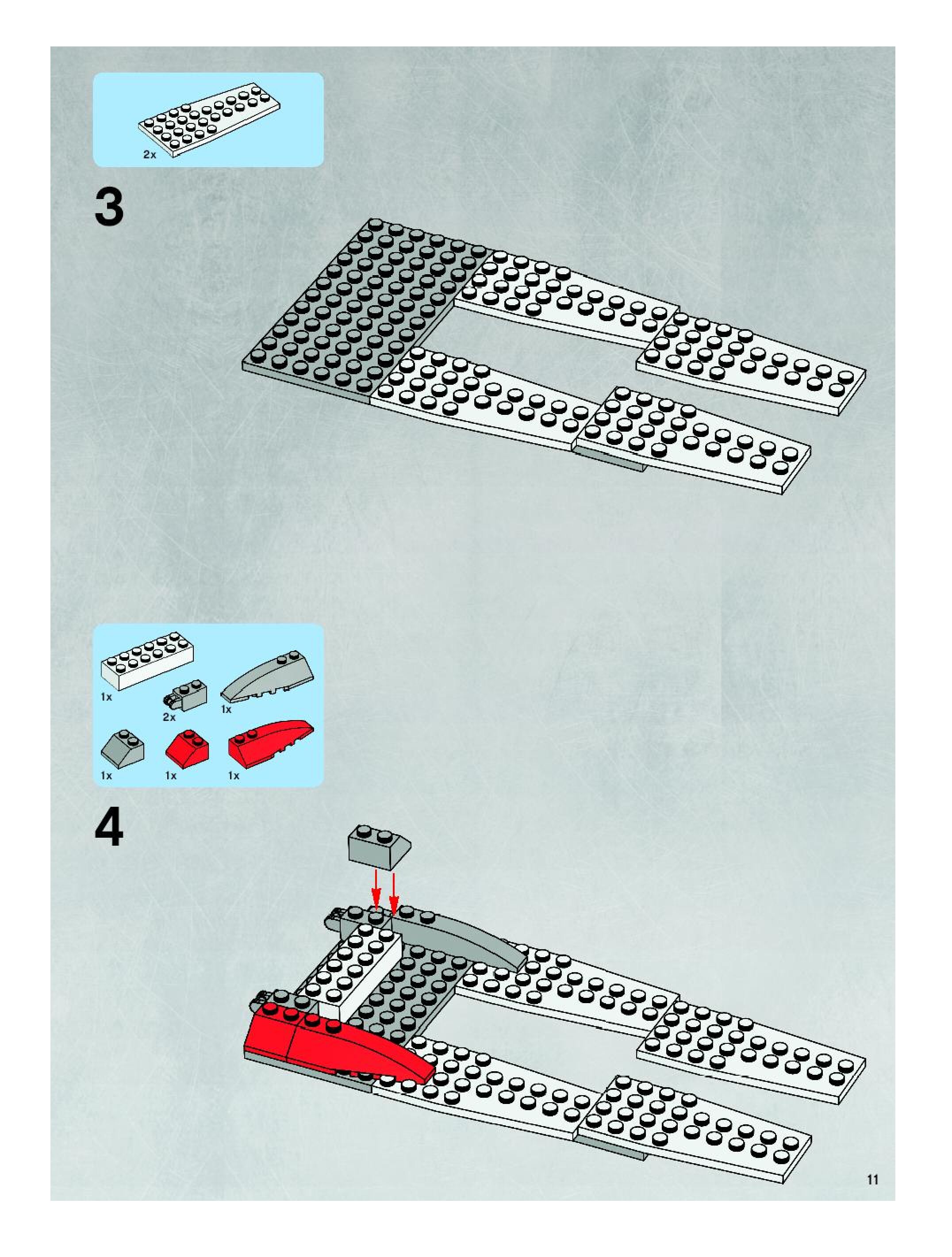 2x

3

1x

2x

1x

1x

1x

1x

4

11